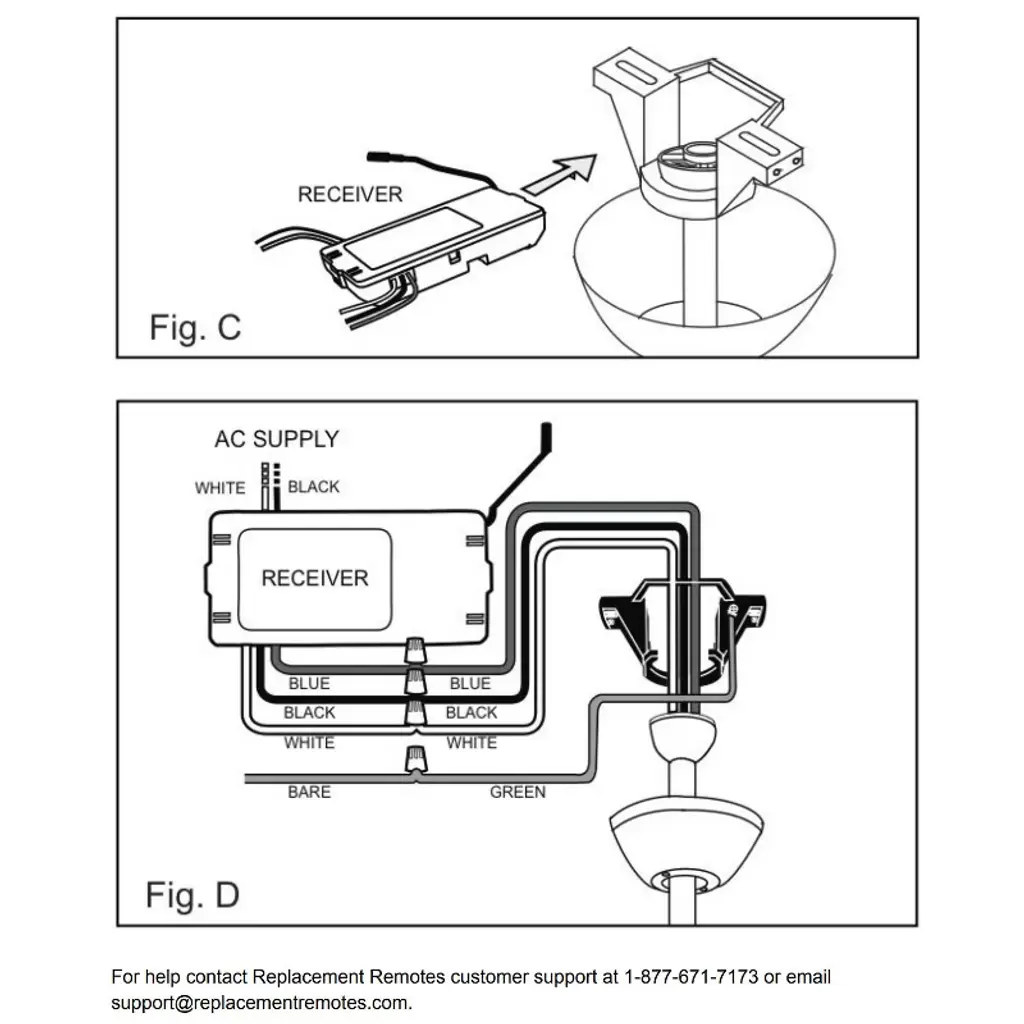 RECEIVER

Fig. C

AC SUPPLY

WHITE BLACK

RECEIVER

BLUE BLUE
BLACK BLACK
WHITE WHITE

BARE GREEN

Fig. D

For help contact Replacement Remotes customer support at 1-877-671-7173 or email support@replacementremotes.com.