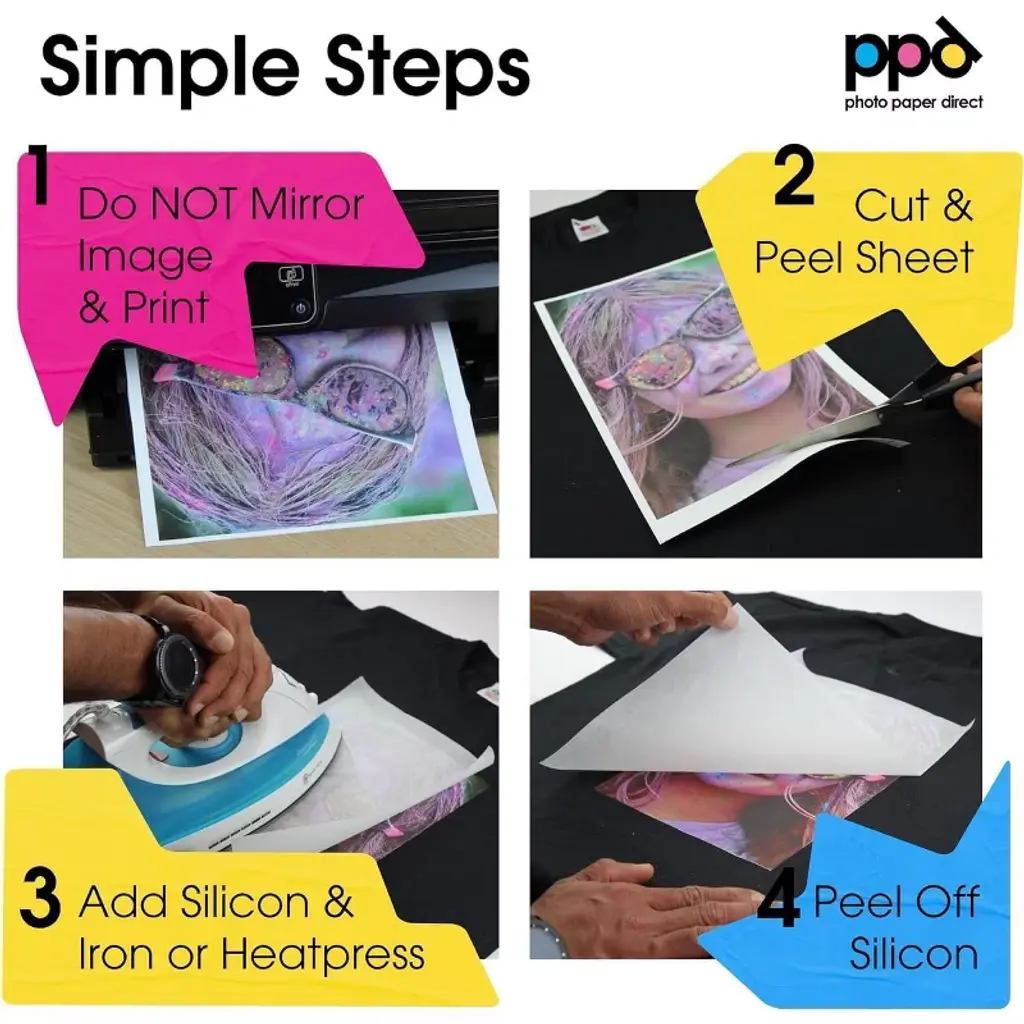 Simple Steps

ppd
photo paper direct

1 Do NOT Mirror Image & Print

2 Cut & Peel Sheet

3 Add Silicon & Iron or Heatpress

4 Peel Off Silicon