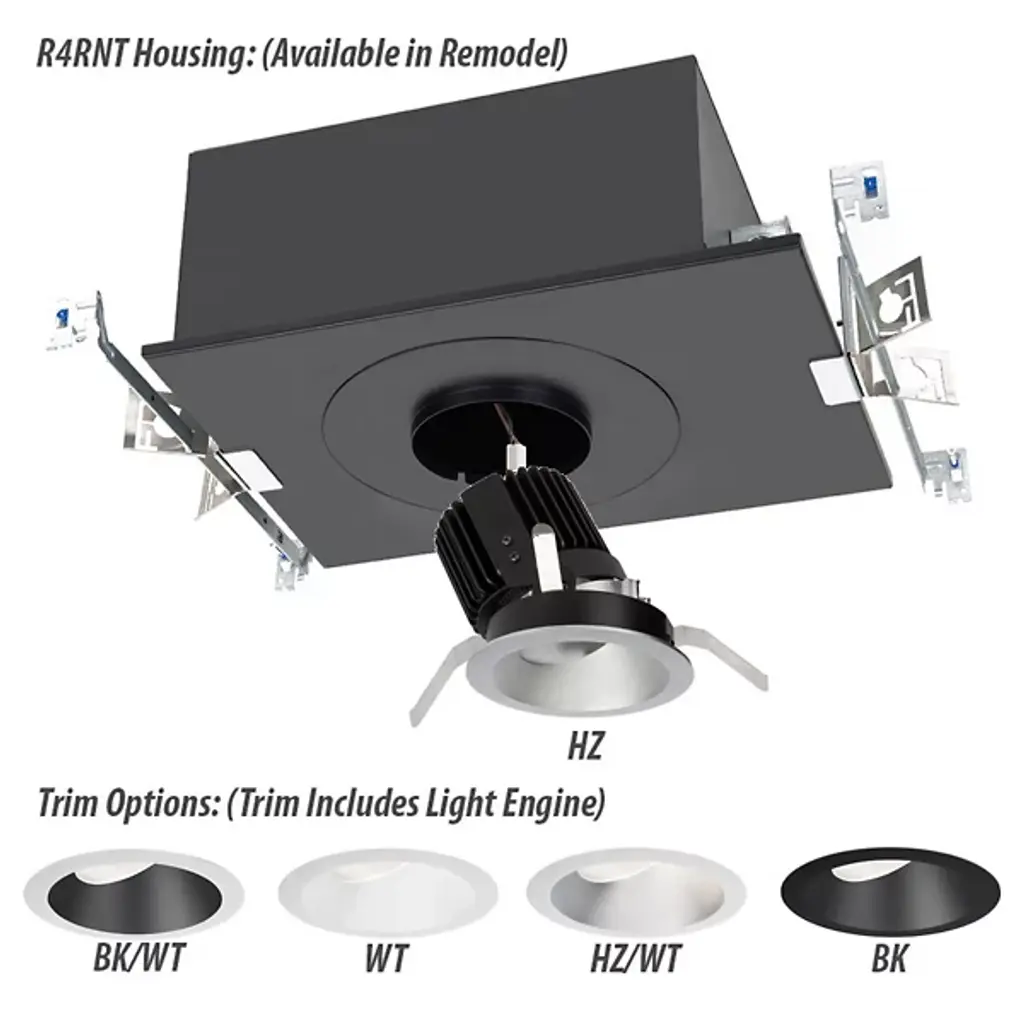 R4RNT Housing: (Available in Remodel)

HZ

Trim Options: (Trim Includes Light Engine)

BK/WT

WT

HZ/WT

BK