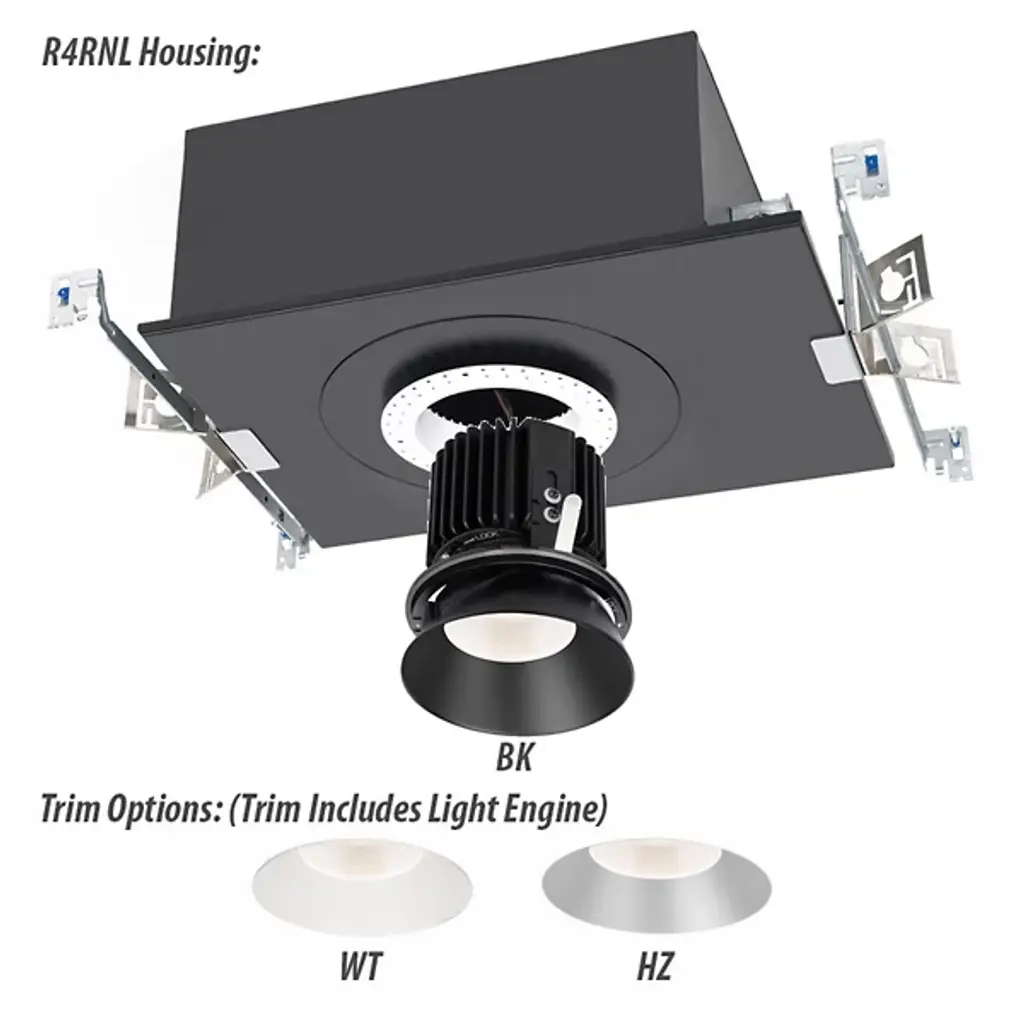 R4RNL Housing:

BK

Trim Options: (Trim Includes Light Engine)

WT

HZ