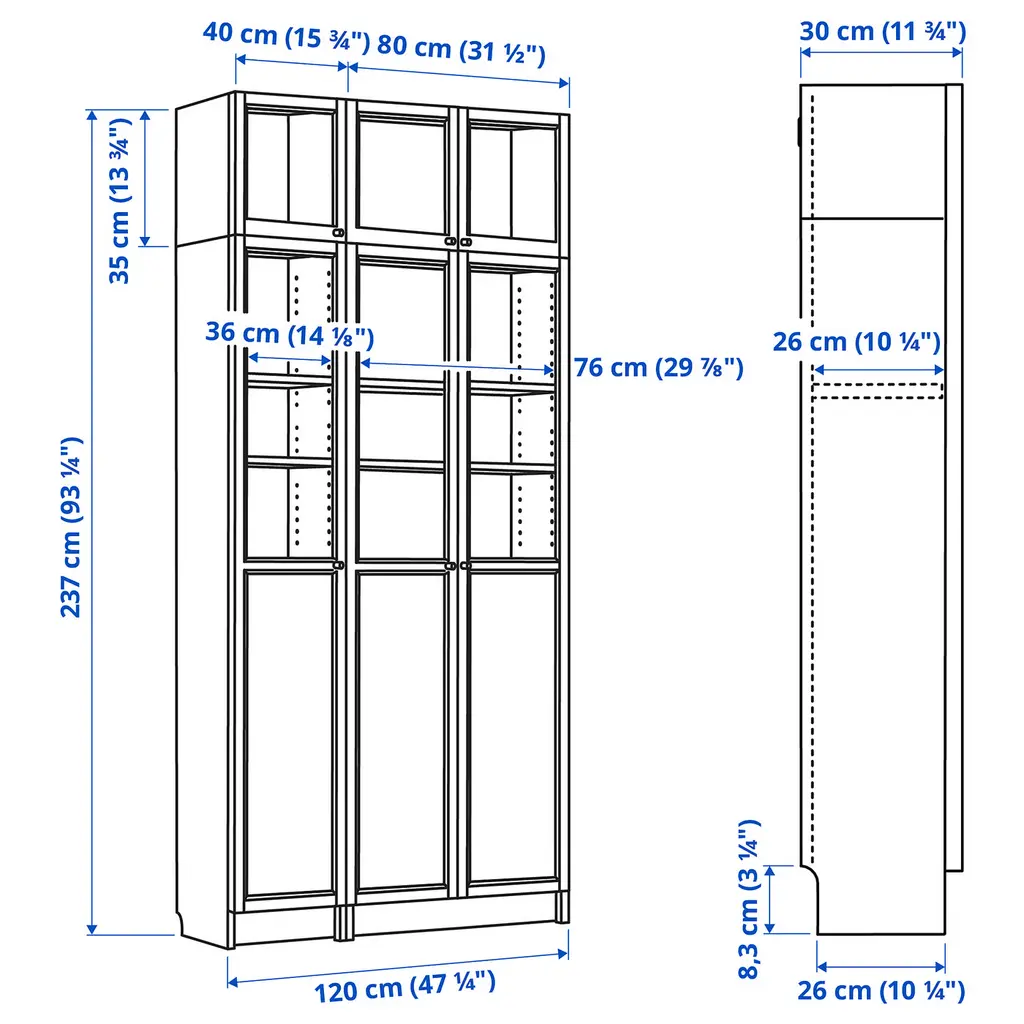 40 cm (15 ¾")
80 cm (31 ½")
30 cm (11 ¾")
35 cm (13 ¾")
36 cm (14 ⅛")
76 cm (29 ⅞")
26 cm (10 ¼")
237 cm (93 ¼")
8,3 cm (3 ¼")
120 cm (47 ¼")
26 cm (10 ¼")