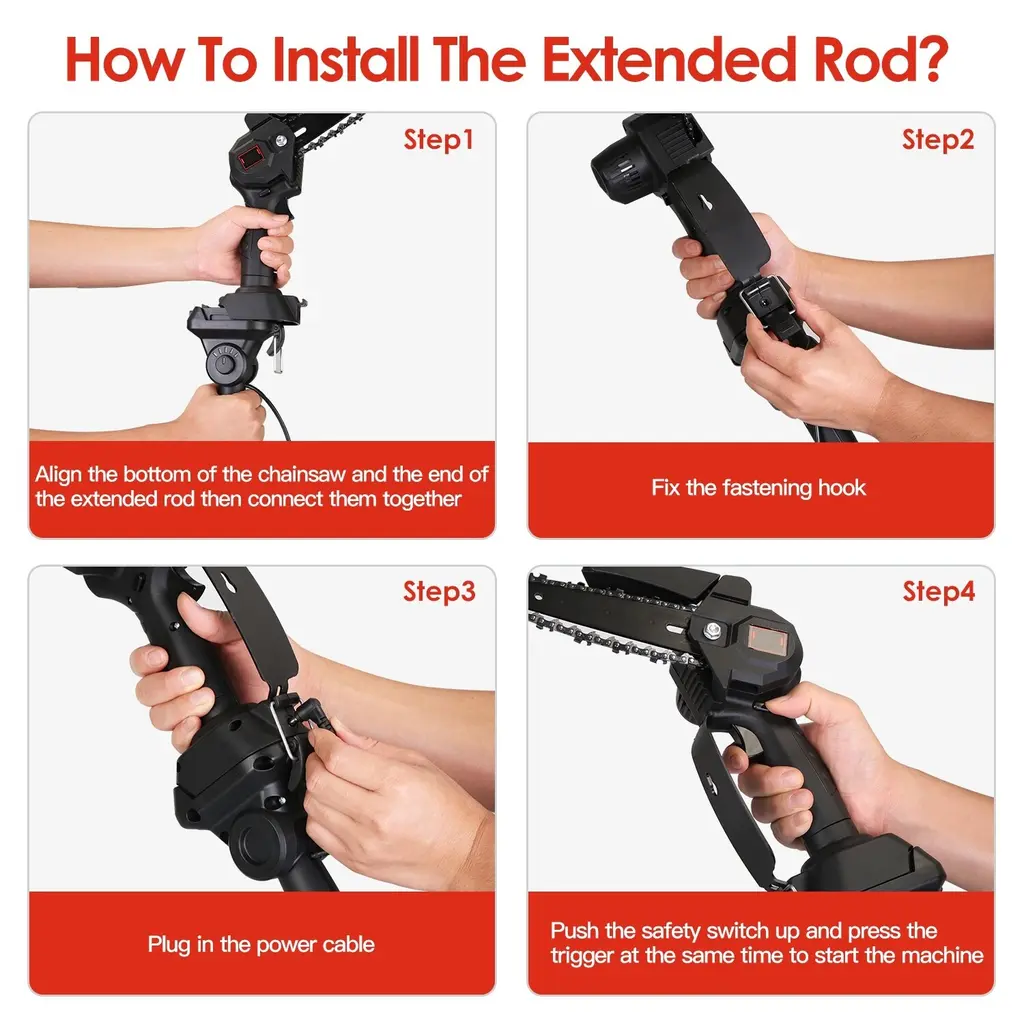 How To Install The Extended Rod?

Step1

Align the bottom of the chainsaw and the end of the extended rod then connect them together

Step2

Fix the fastening hook

Step3

Plug in the power cable

Step4

Push the safety switch up and press the trigger at the same time to start the machine