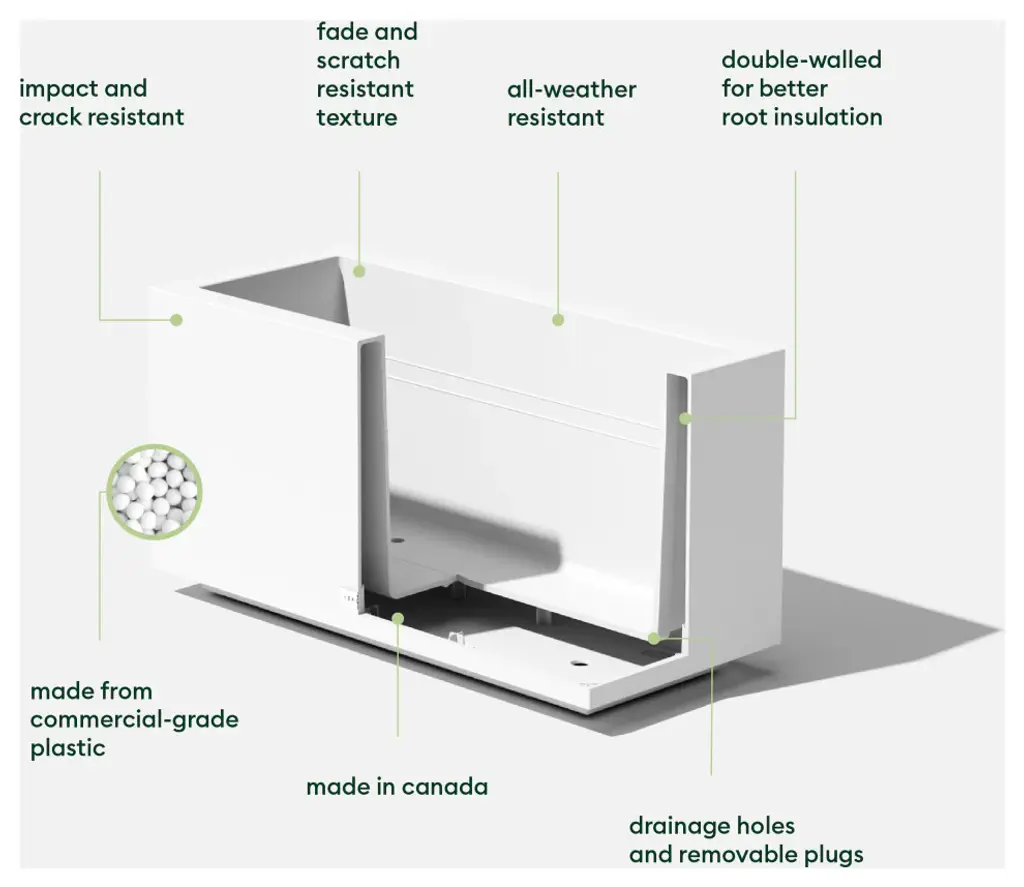 impact and crack resistant

fade and scratch resistant texture

all-weather resistant

double-walled for better root insulation

made from commercial-grade plastic

made in canada

drainage holes and removable plugs