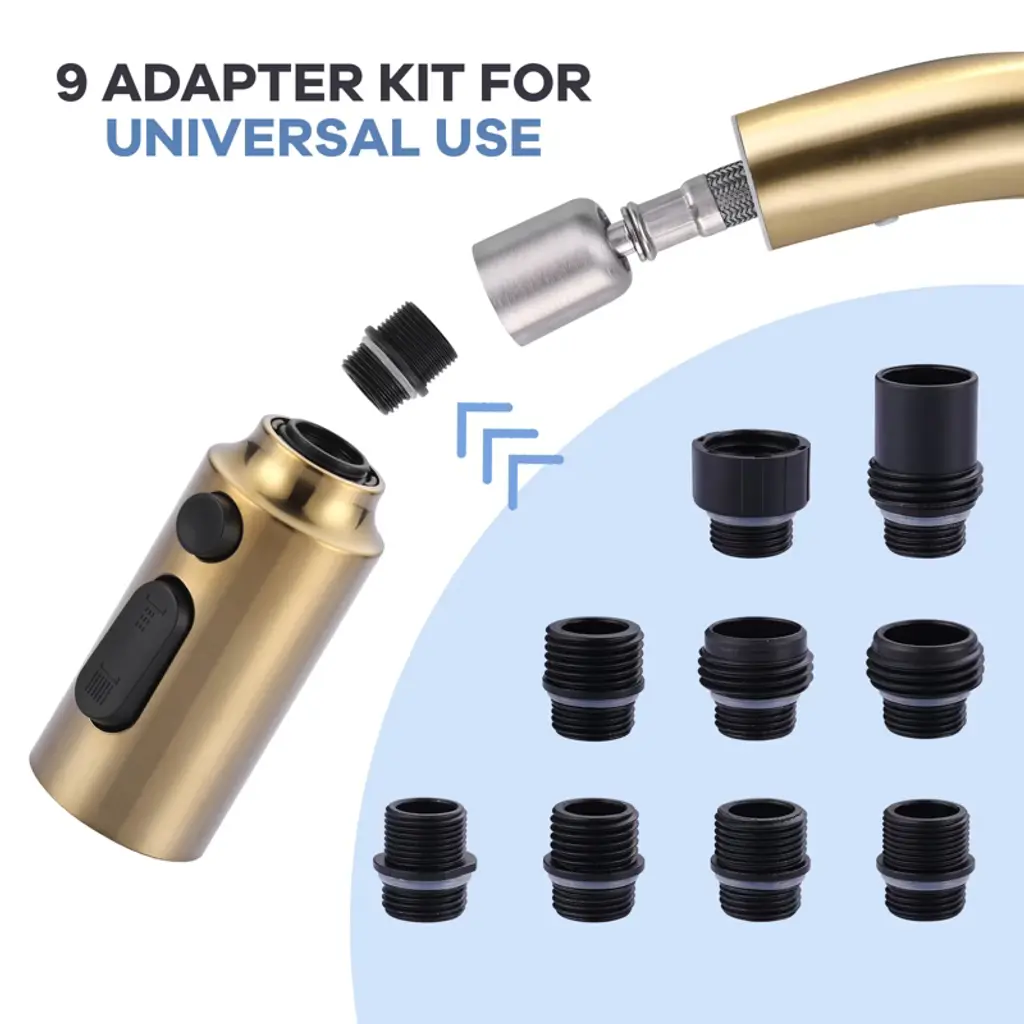 9 ADAPTER KIT FOR
UNIVERSAL USE