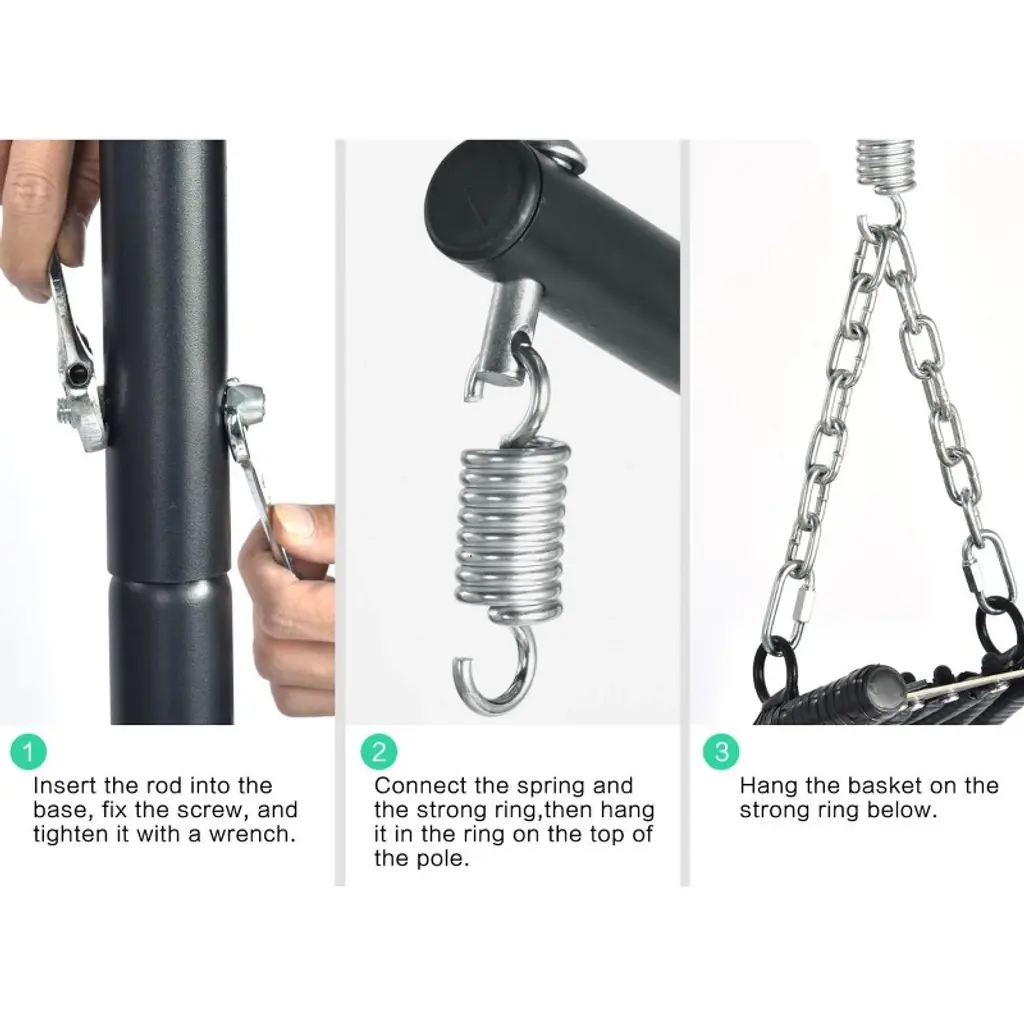 1
Insert the rod into the base, fix the screw, and tighten it with a wrench.

2
Connect the spring and the strong ring,then hang it in the ring on the top of the pole.

3
Hang the basket on the strong ring below.