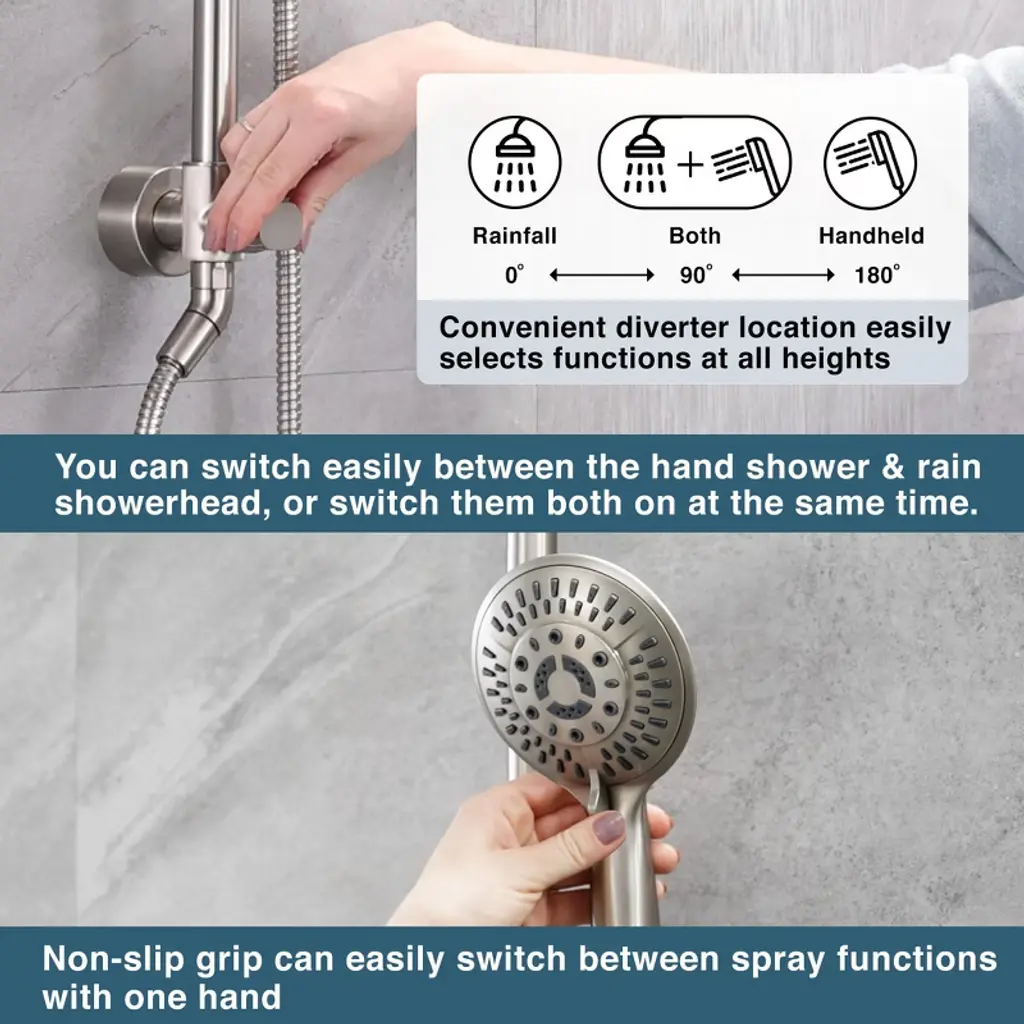 Rainfall

Both

Handheld

0° ⟷ 90° ⟷ 180°

Convenient diverter location easily selects functions at all heights

You can switch easily between the hand shower & rain showerhead, or switch them both on at the same time.

Non-slip grip can easily switch between spray functions with one hand