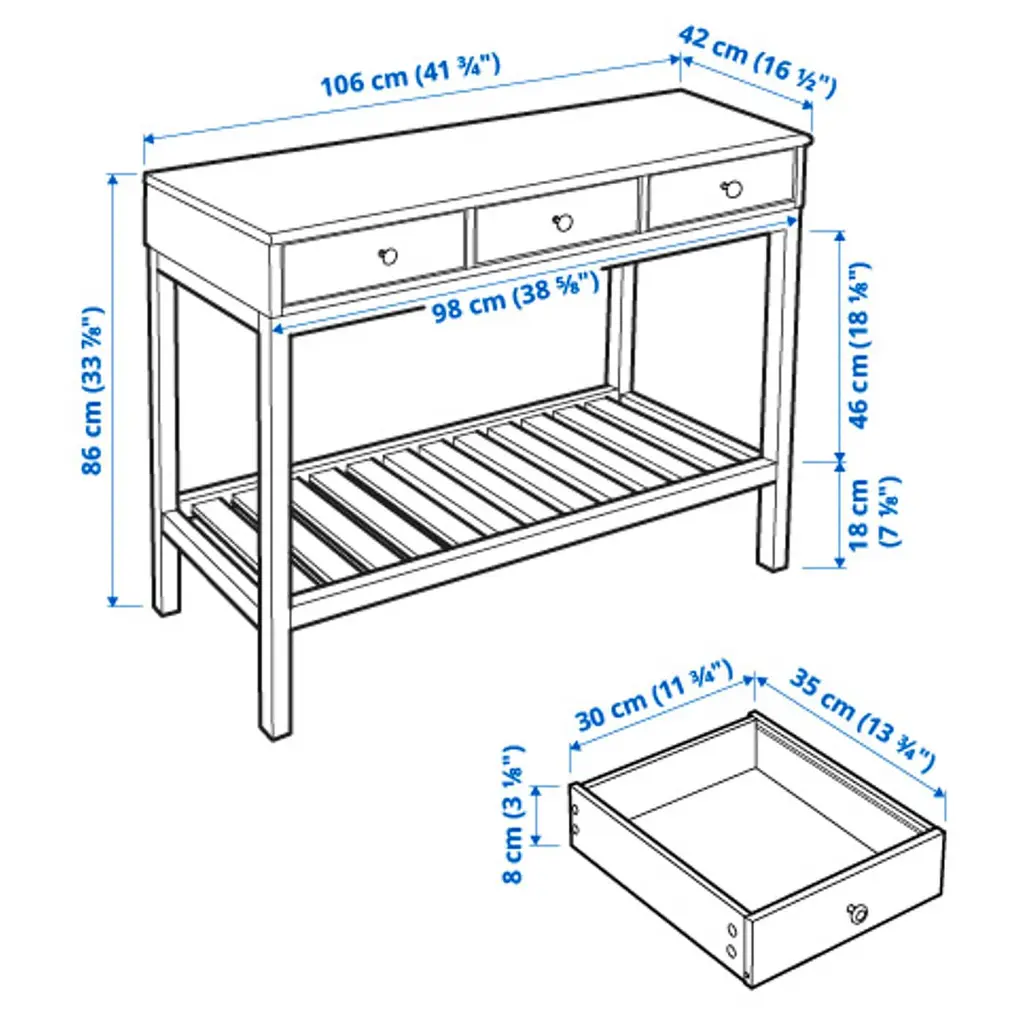 106 cm (41 ¾")
42 cm (16 ½")
86 cm (33 ⅞")
98 cm (38 ⅝")
46 cm (18 ⅛")
18 cm (7 ⅛")
30 cm (11 ¾")
35 cm (13 ¾")
8 cm (3 ⅛")