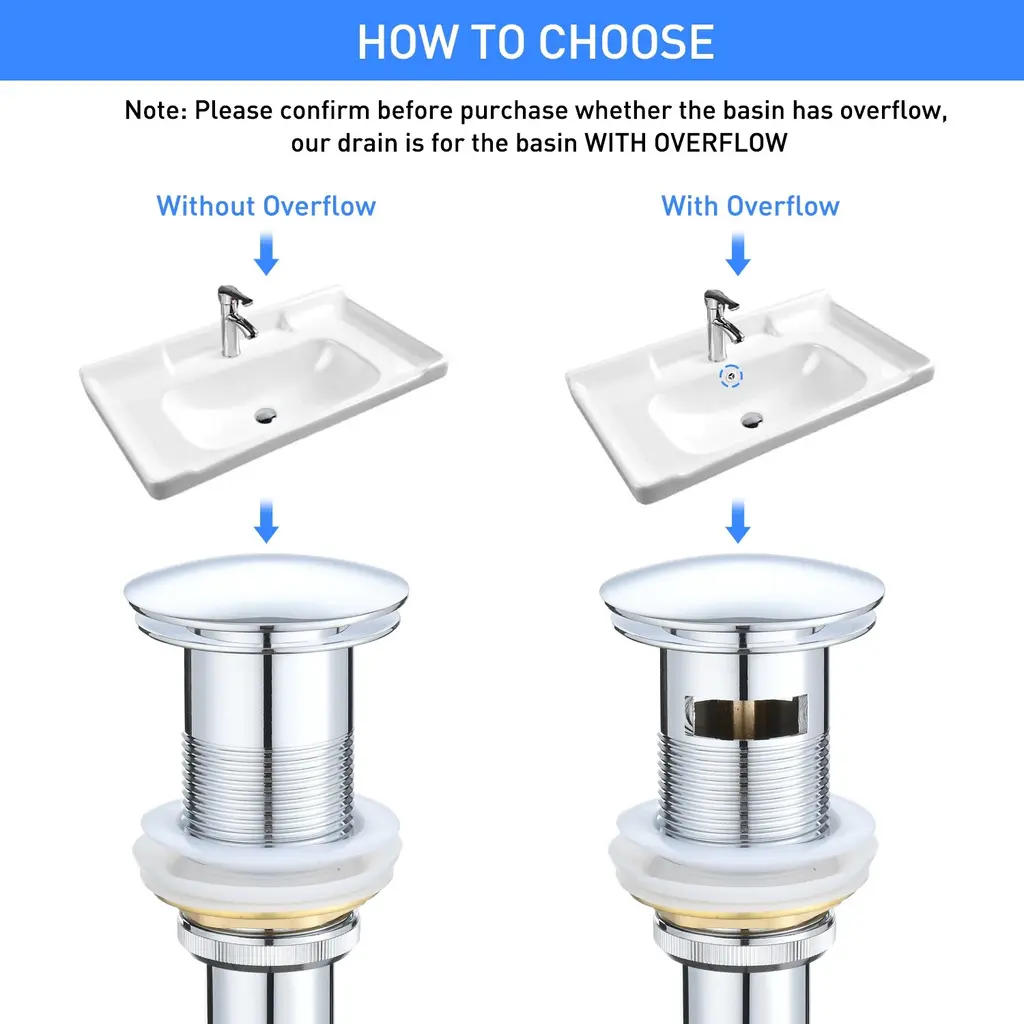 HOW TO CHOOSE

Note: Please confirm before purchase whether the basin has overflow, our drain is for the basin WITH OVERFLOW

Without Overflow

With Overflow