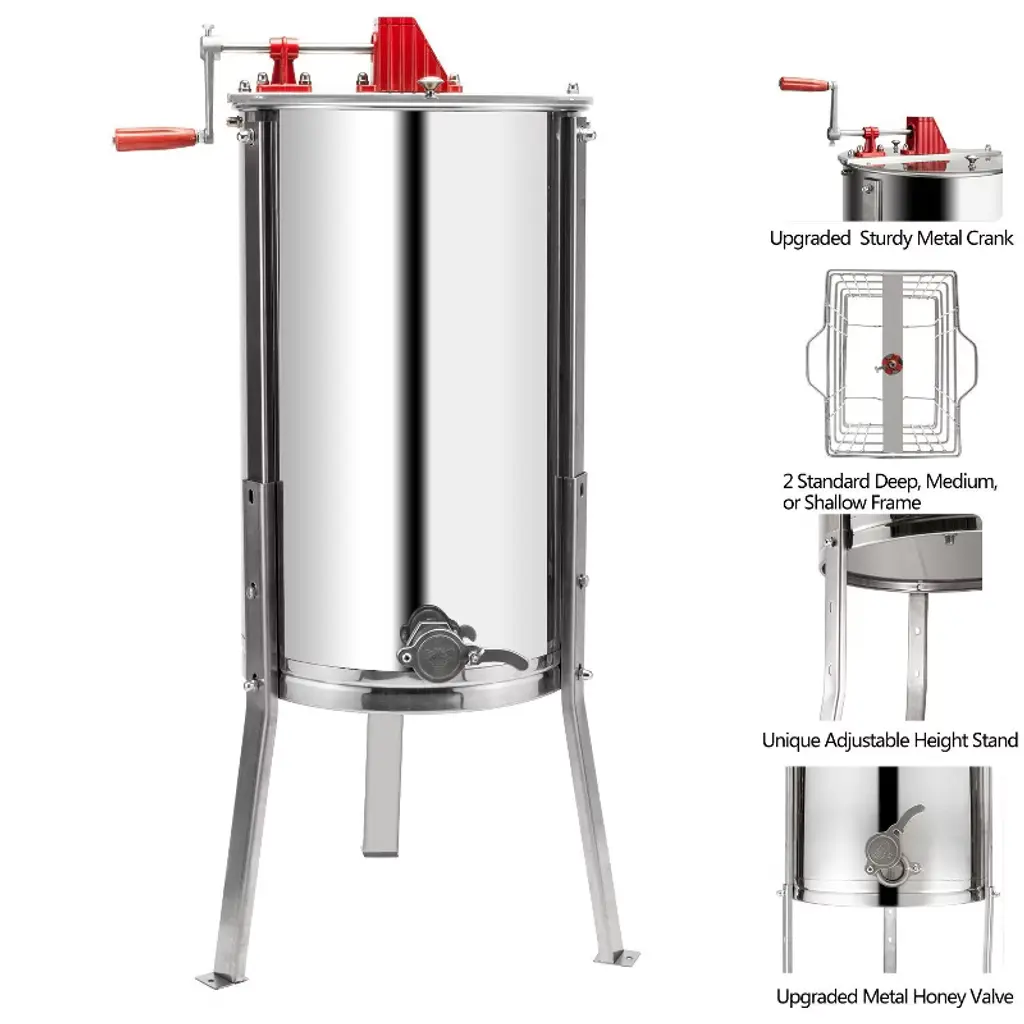 Upgraded  Sturdy Metal Crank

2 Standard Deep, Medium, or Shallow Frame

Unique Adjustable Height Stand

Upgraded Metal Honey Valve