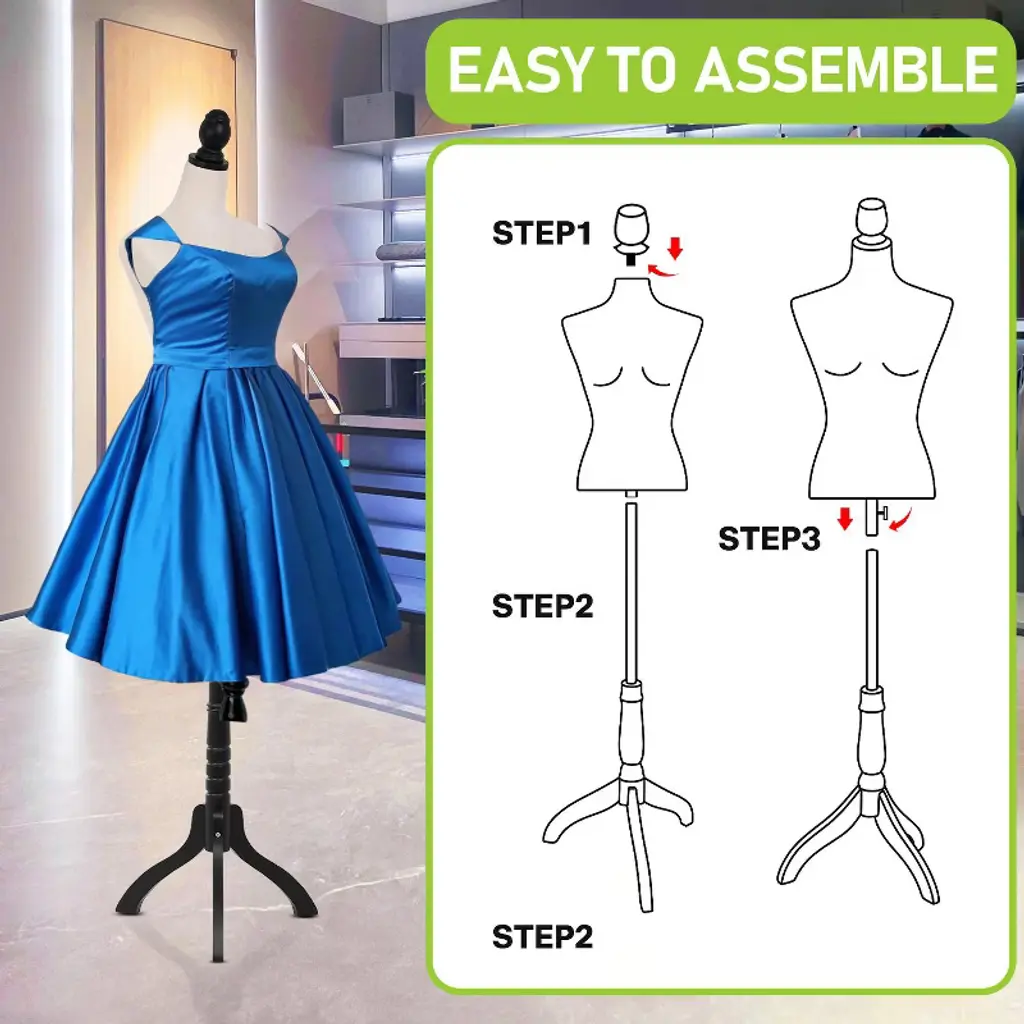 EASY TO ASSEMBLE

STEP1

STEP3

STEP2

STEP2