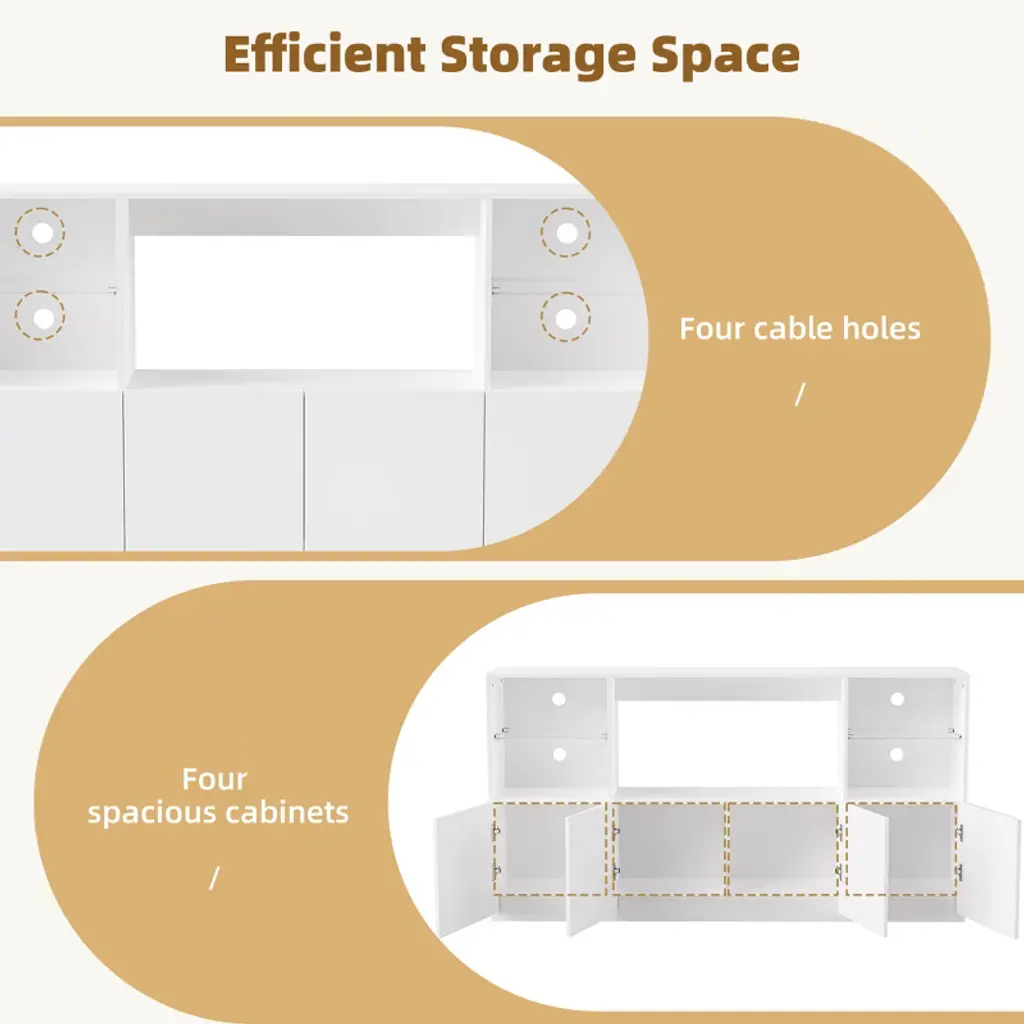 Efficient Storage Space

Four cable holes

/

Four spacious cabinets

/