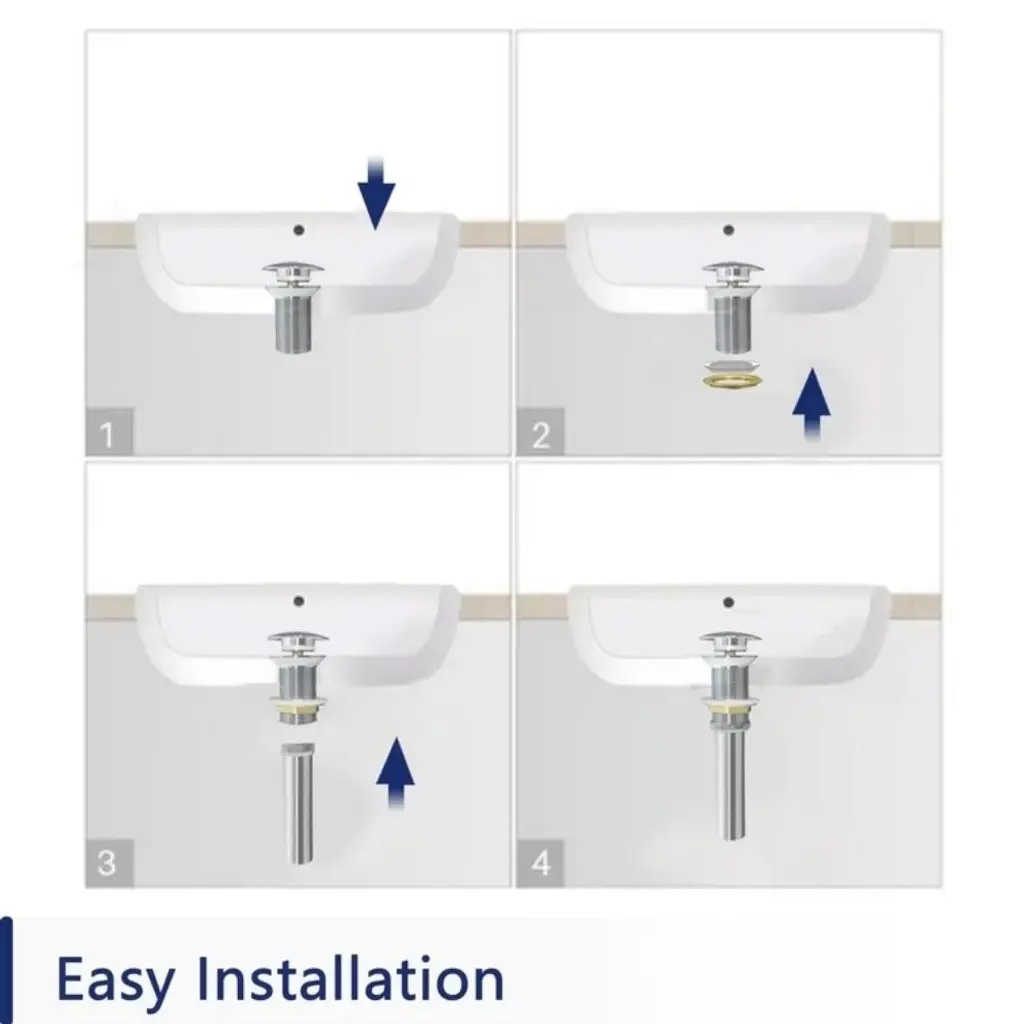 1

2

3

4

Easy Installation