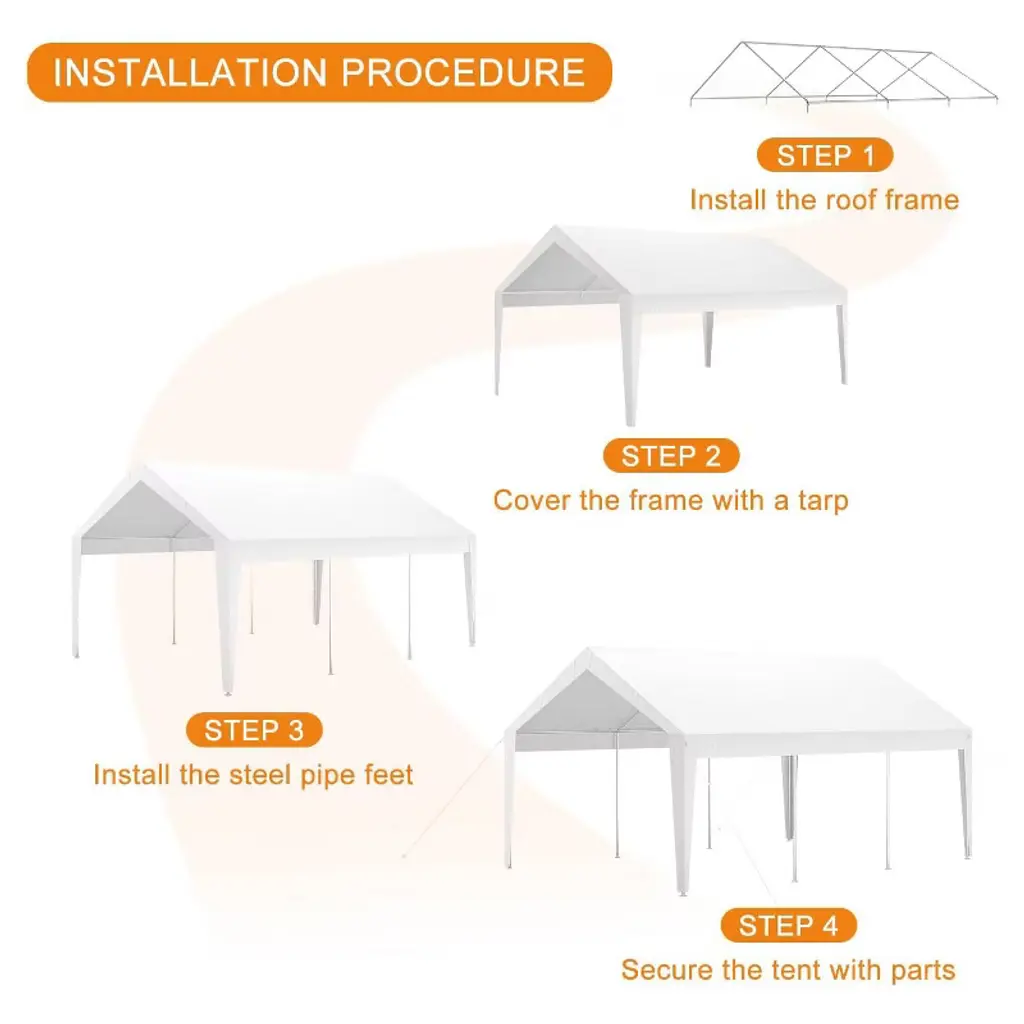 INSTALLATION PROCEDURE

STEP 1
Install the roof frame

STEP 2
Cover the frame with a tarp

STEP 3
Install the steel pipe feet

STEP 4
Secure the tent with parts