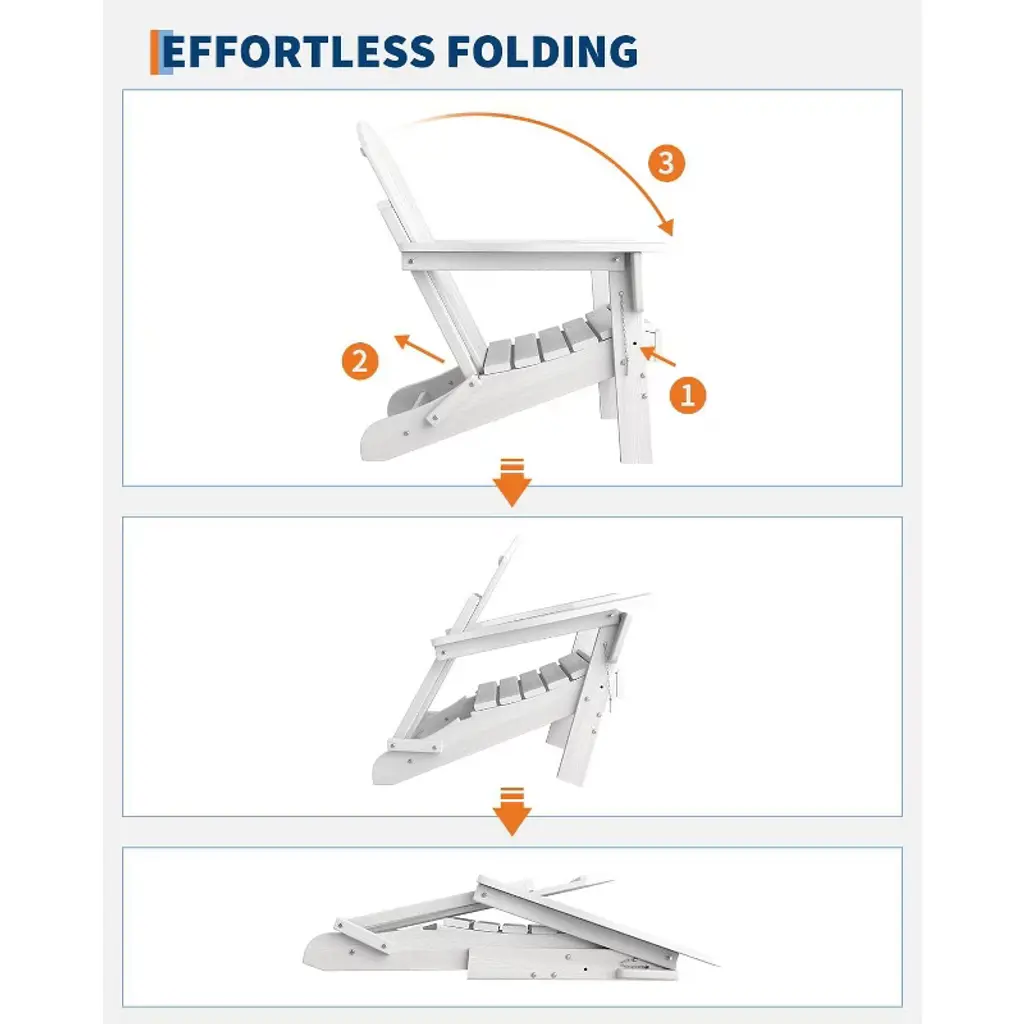 EFFORTLESS FOLDING

3

2

1