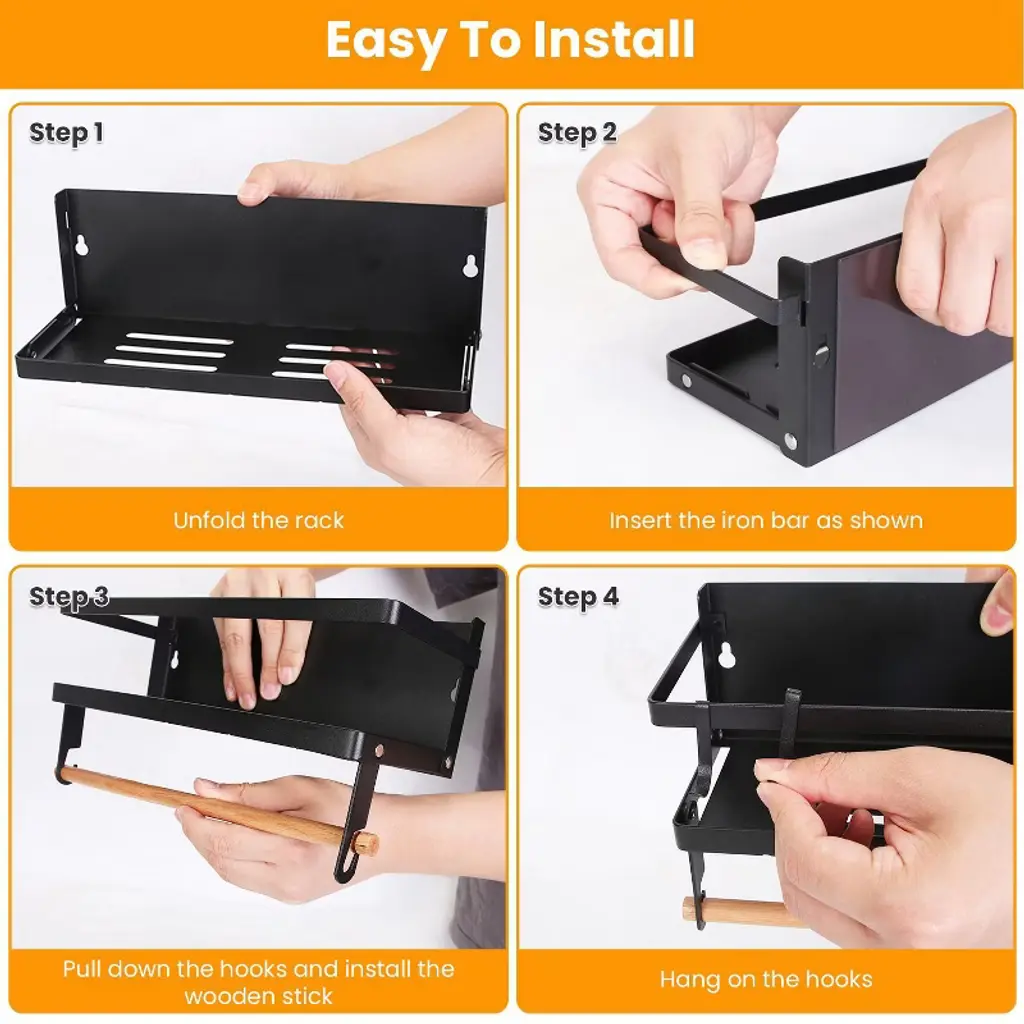 Easy To Install

Step 1

Unfold the rack

Step 2

Insert the iron bar as shown

Step 3

Pull down the hooks and install the wooden stick

Step 4

Hang on the hooks