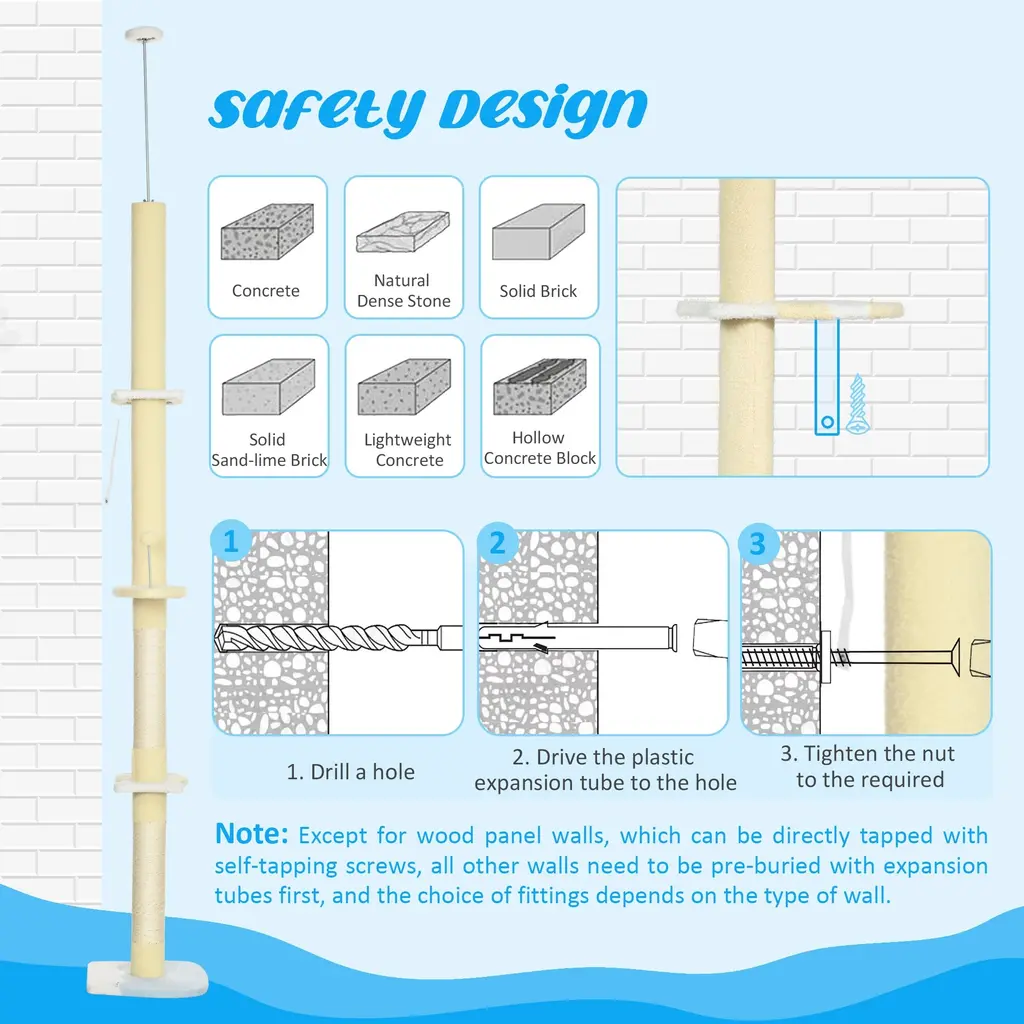 Safety Design

Concrete

Natural Dense Stone

Solid Brick

Solid Sand-lime Brick

Lightweight Concrete

Hollow Concrete Block

1

2

3

1. Drill a hole

2. Drive the plastic expansion tube to the hole

3. Tighten the nut to the required

Note: Except for wood panel walls, which can be directly tapped with self-tapping screws, all other walls need to be pre-buried with expansion tubes first, and the choice of fittings depends on the type of wall.