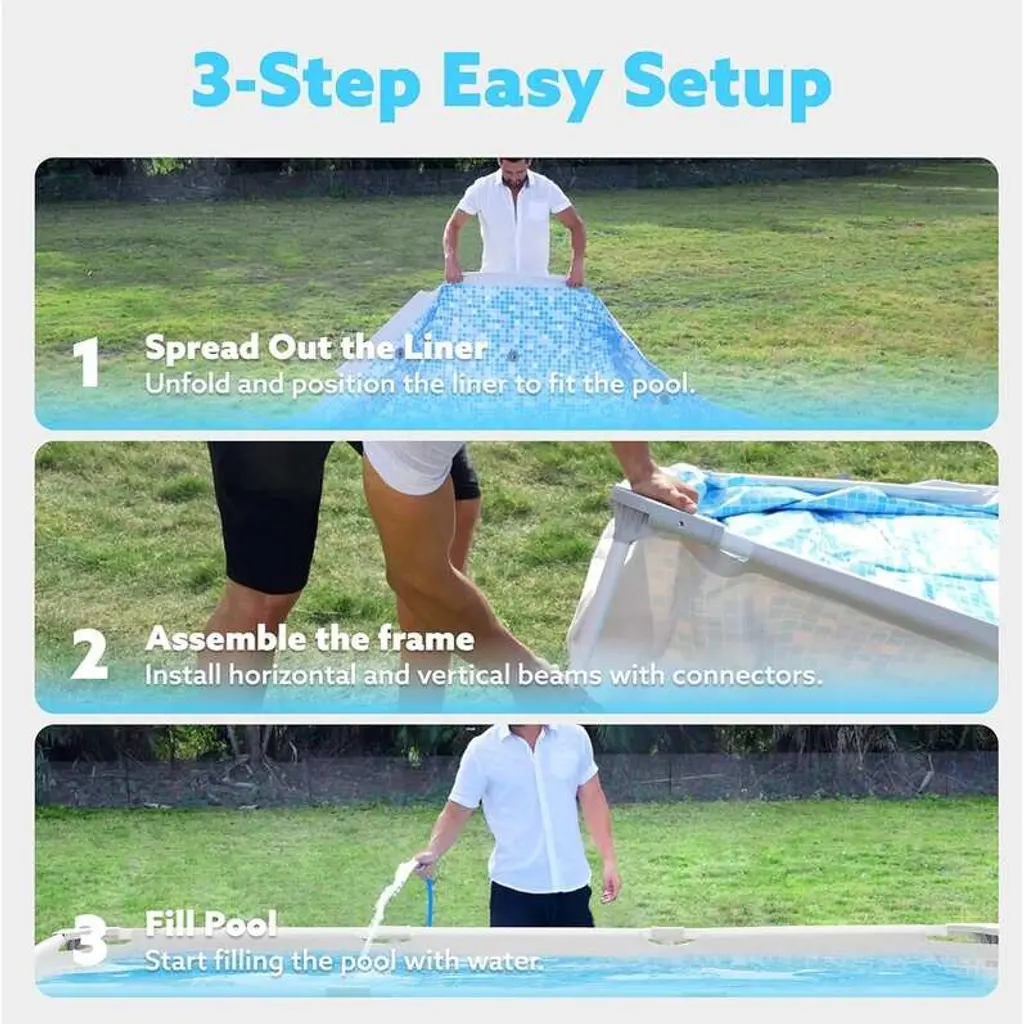 3-Step Easy Setup

1 Spread Out the Liner
Unfold and position the liner to fit the pool.

2 Assemble the frame
Install horizontal and vertical beams with connectors.

3 Fill Pool
Start filling the pool with water.