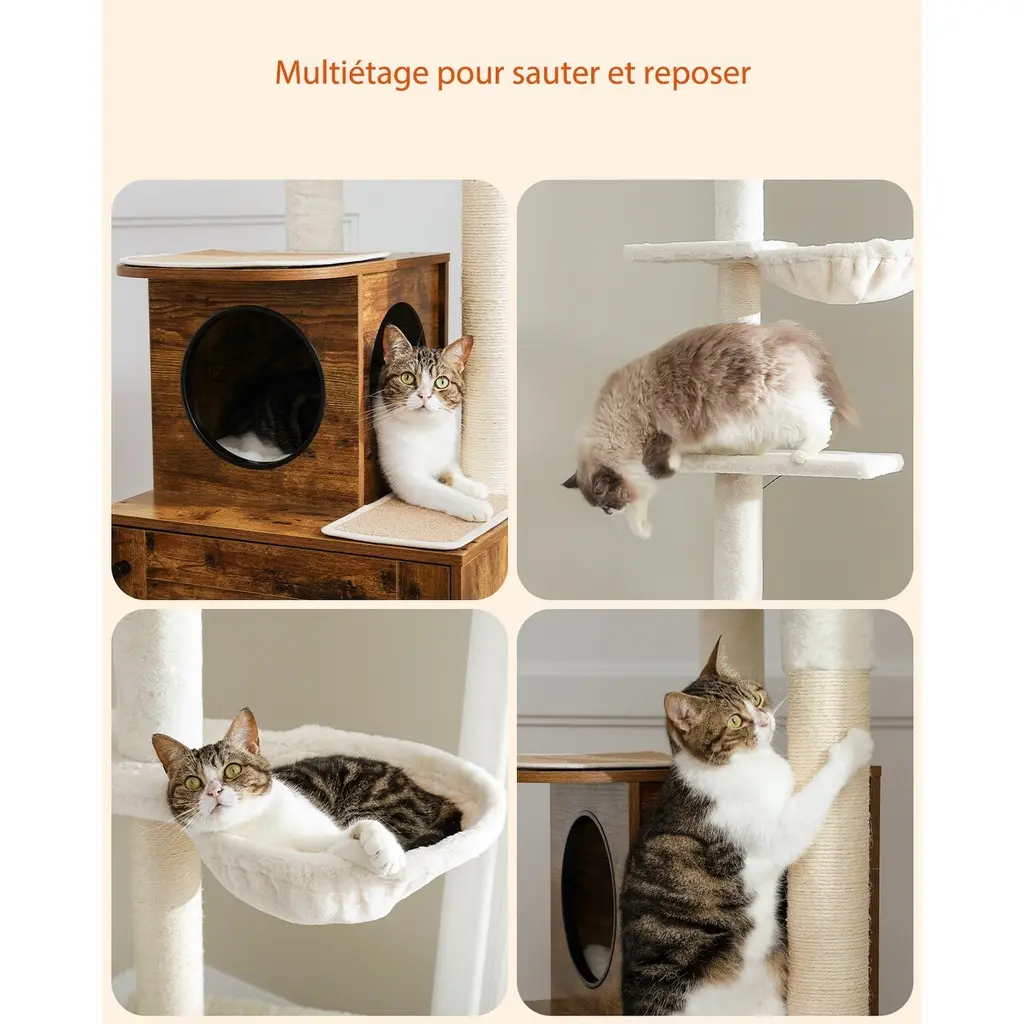 Multiétage pour sauter et reposer