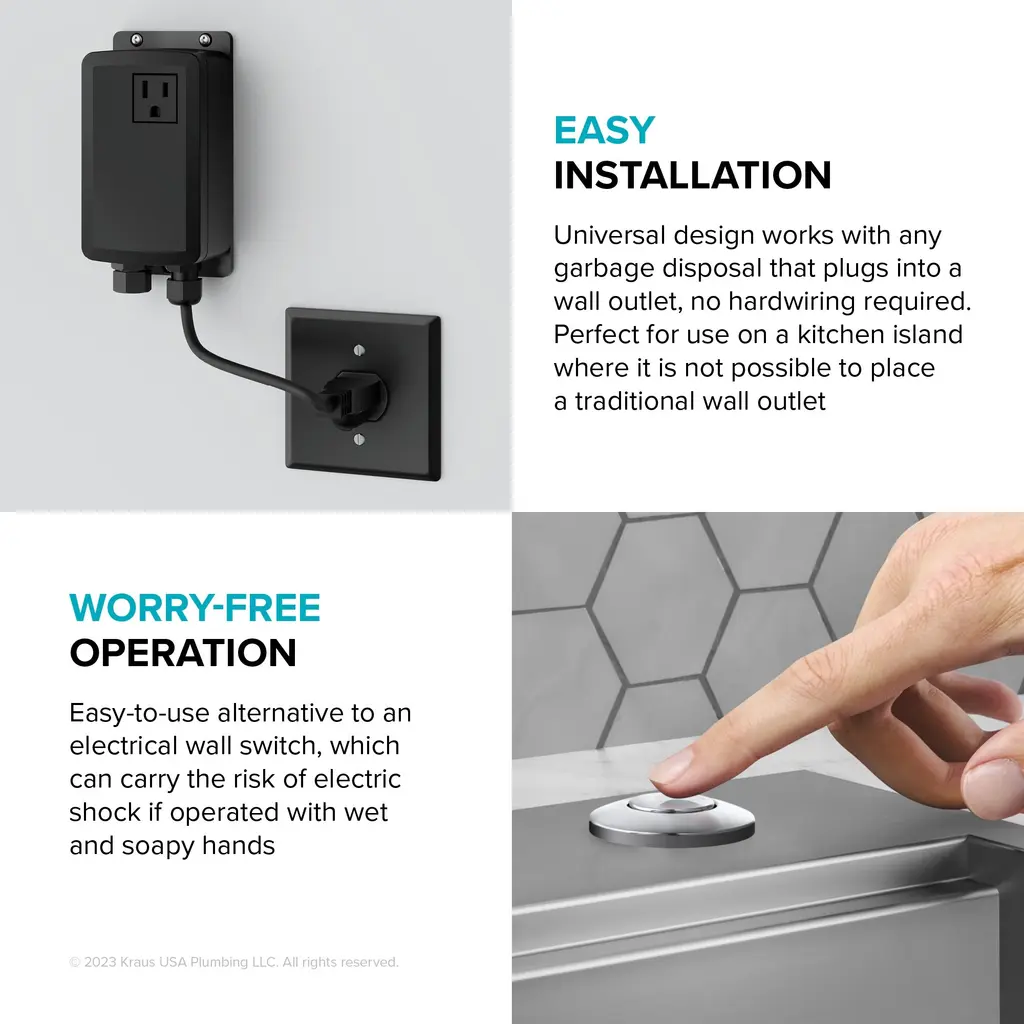 EASY
INSTALLATION

Universal design works with any garbage disposal that plugs into a wall outlet, no hardwiring required. Perfect for use on a kitchen island where it is not possible to place a traditional wall outlet

WORRY-FREE
OPERATION

Easy-to-use alternative to an electrical wall switch, which can carry the risk of electric shock if operated with wet and soapy hands

© 2023 Kraus USA Plumbing LLC. All rights reserved.