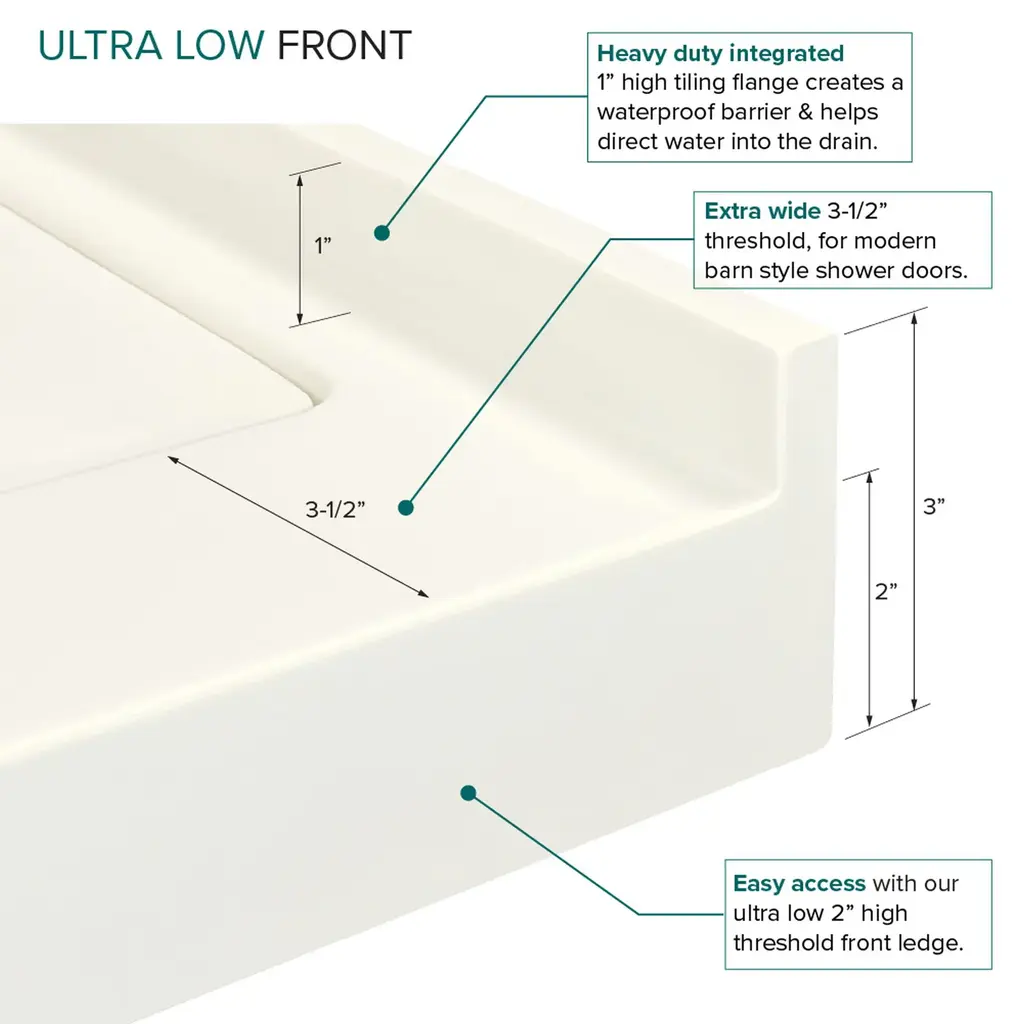 ULTRA LOW FRONT

Heavy duty integrated 1” high tiling flange creates a waterproof barrier & helps direct water into the drain.

Extra wide 3-1/2” threshold, for modern barn style shower doors.

1”

3-1/2”

3”

2”

Easy access with our ultra low 2” high threshold front ledge.