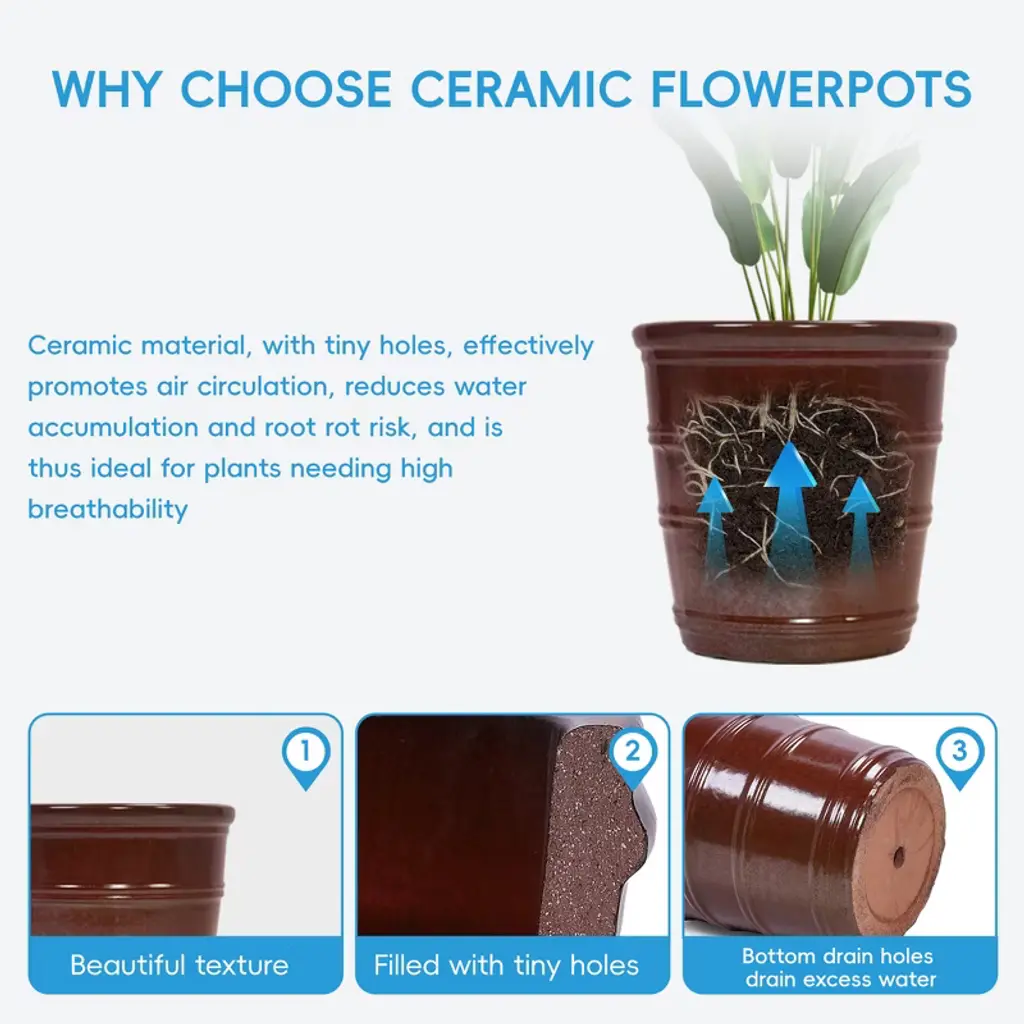 WHY CHOOSE CERAMIC FLOWERPOTS

Ceramic material, with tiny holes, effectively promotes air circulation, reduces water accumulation and root rot risk, and is thus ideal for plants needing high breathability

1
Beautiful texture

2
Filled with tiny holes

3
Bottom drain holes drain excess water