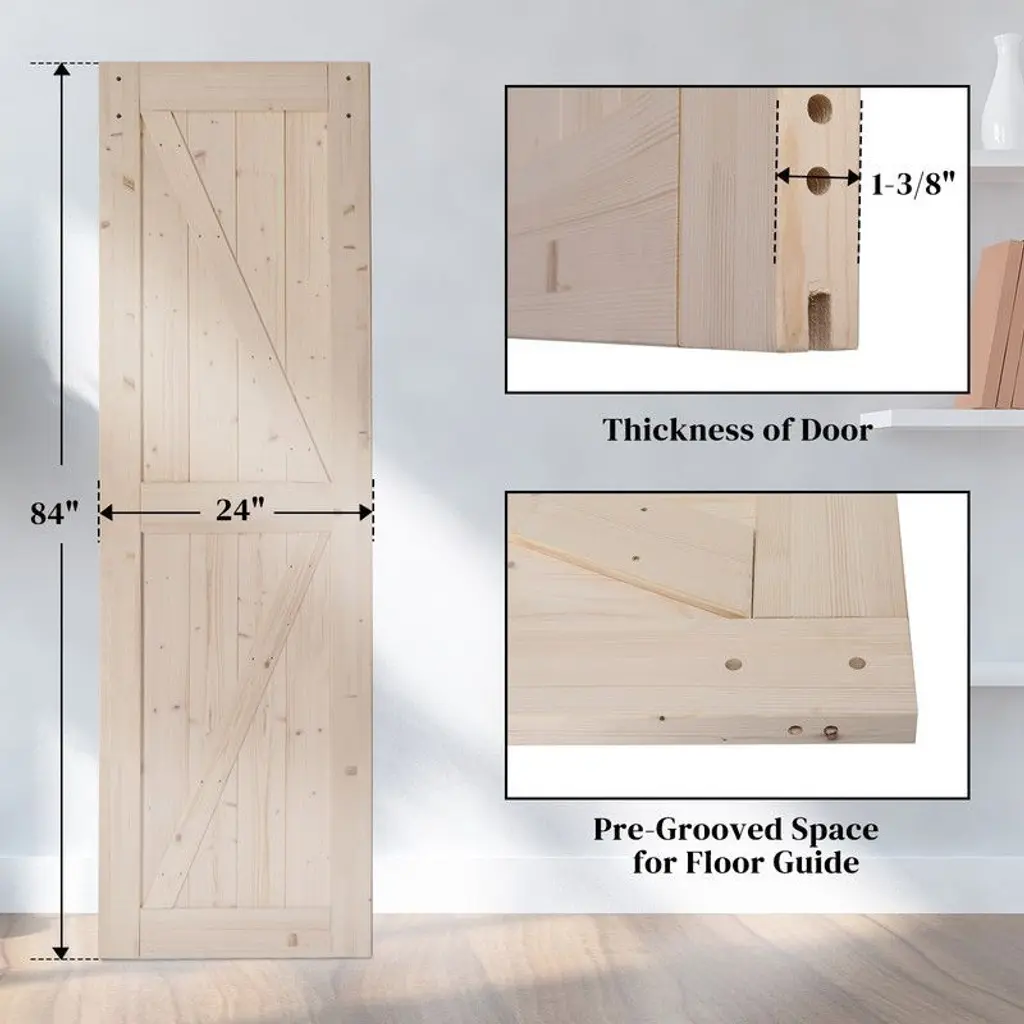 84"

24"

1-3/8"

Thickness of Door

Pre-Grooved Space for Floor Guide