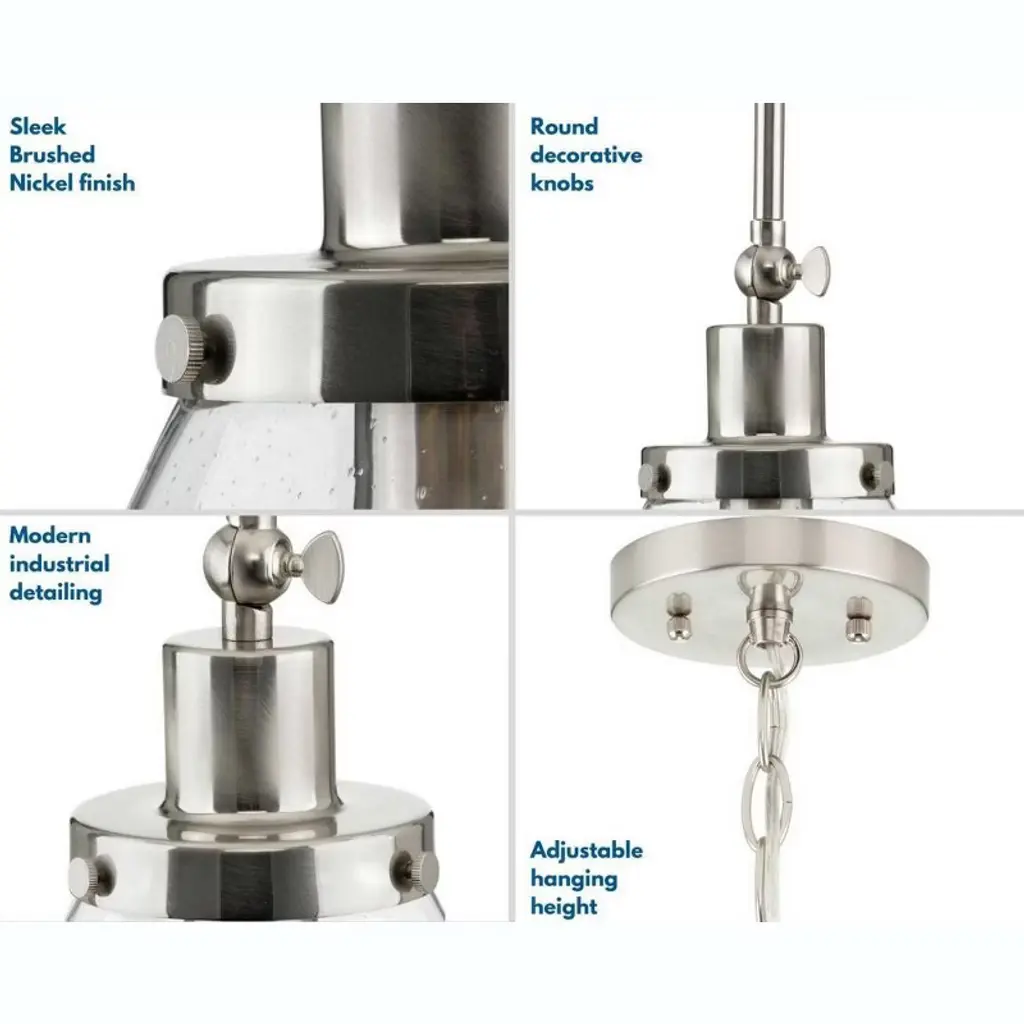 Sleek Brushed Nickel finish

Round decorative knobs

Modern industrial detailing

Adjustable hanging height