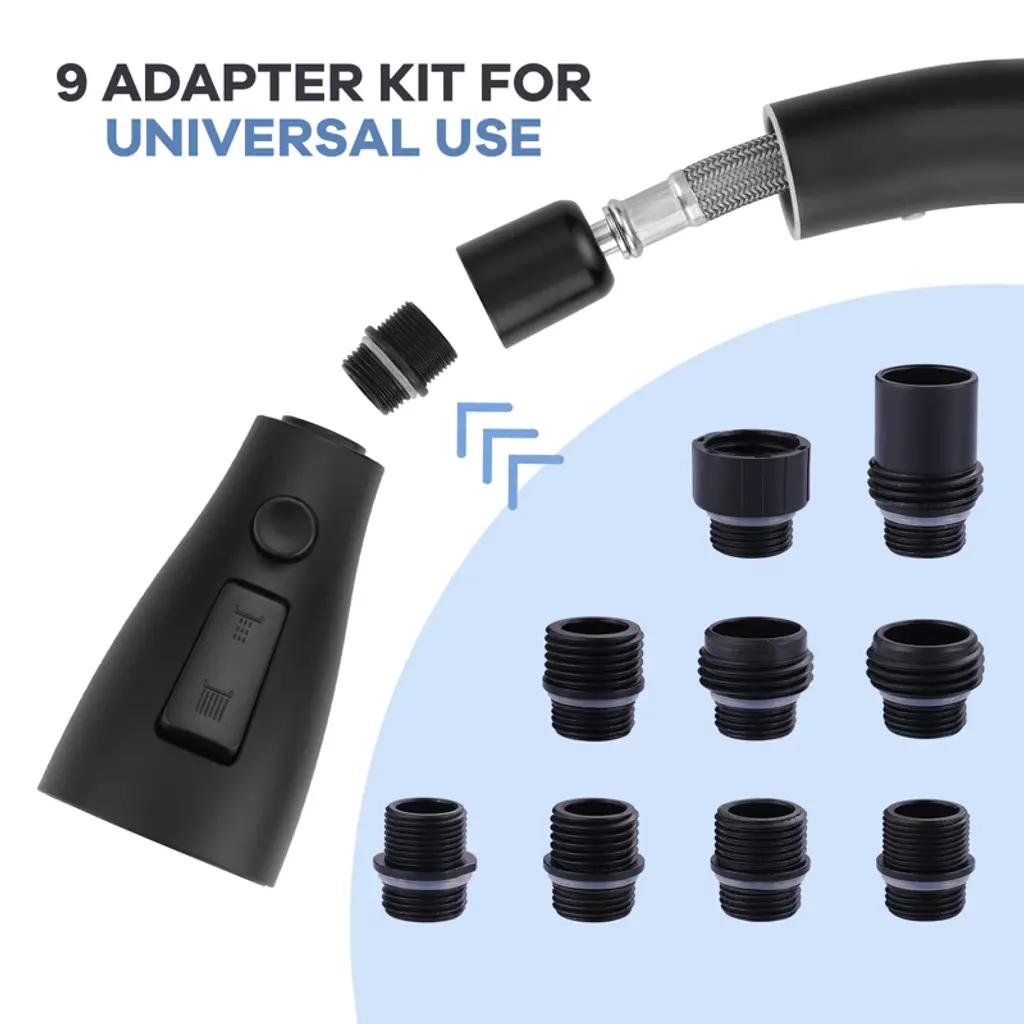 9 ADAPTER KIT FOR
UNIVERSAL USE