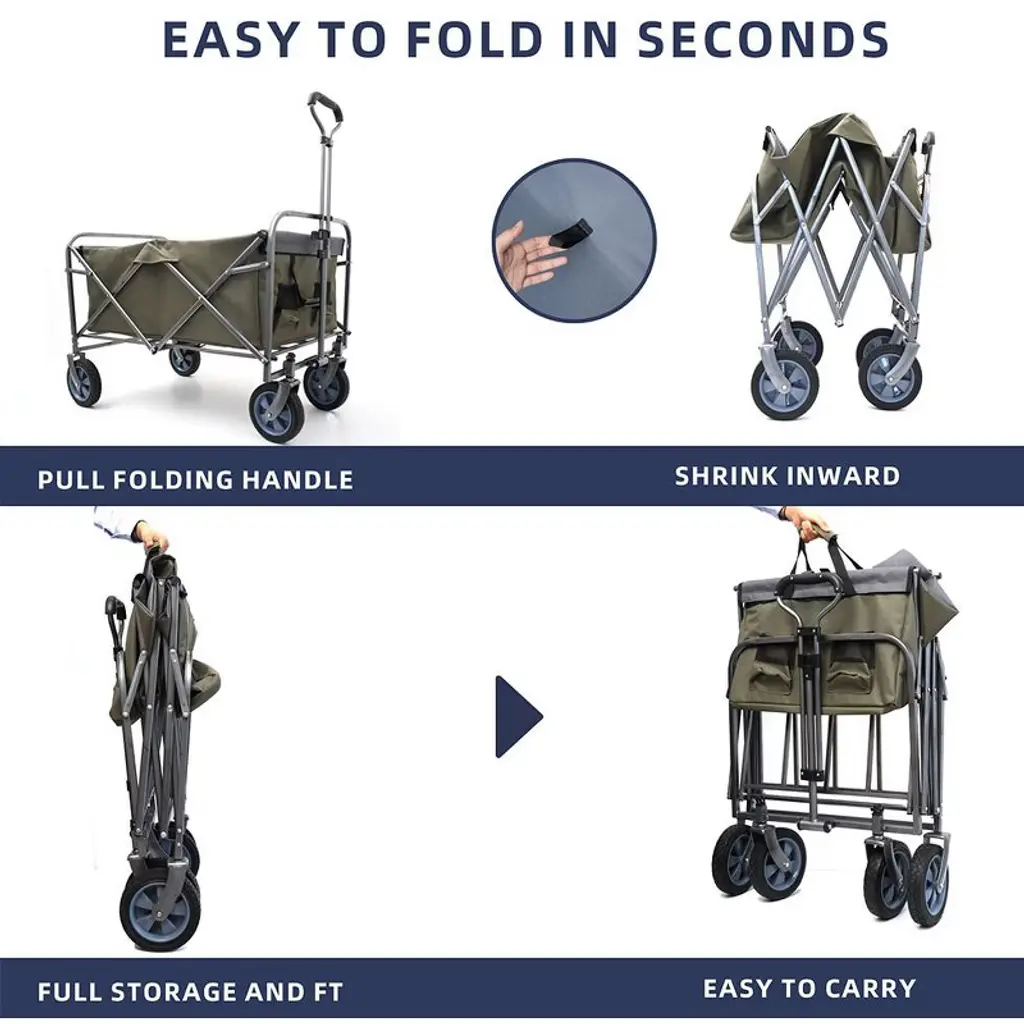 EASY TO FOLD IN SECONDS

PULL FOLDING HANDLE

SHRINK INWARD

FULL STORAGE AND FT

EASY TO CARRY