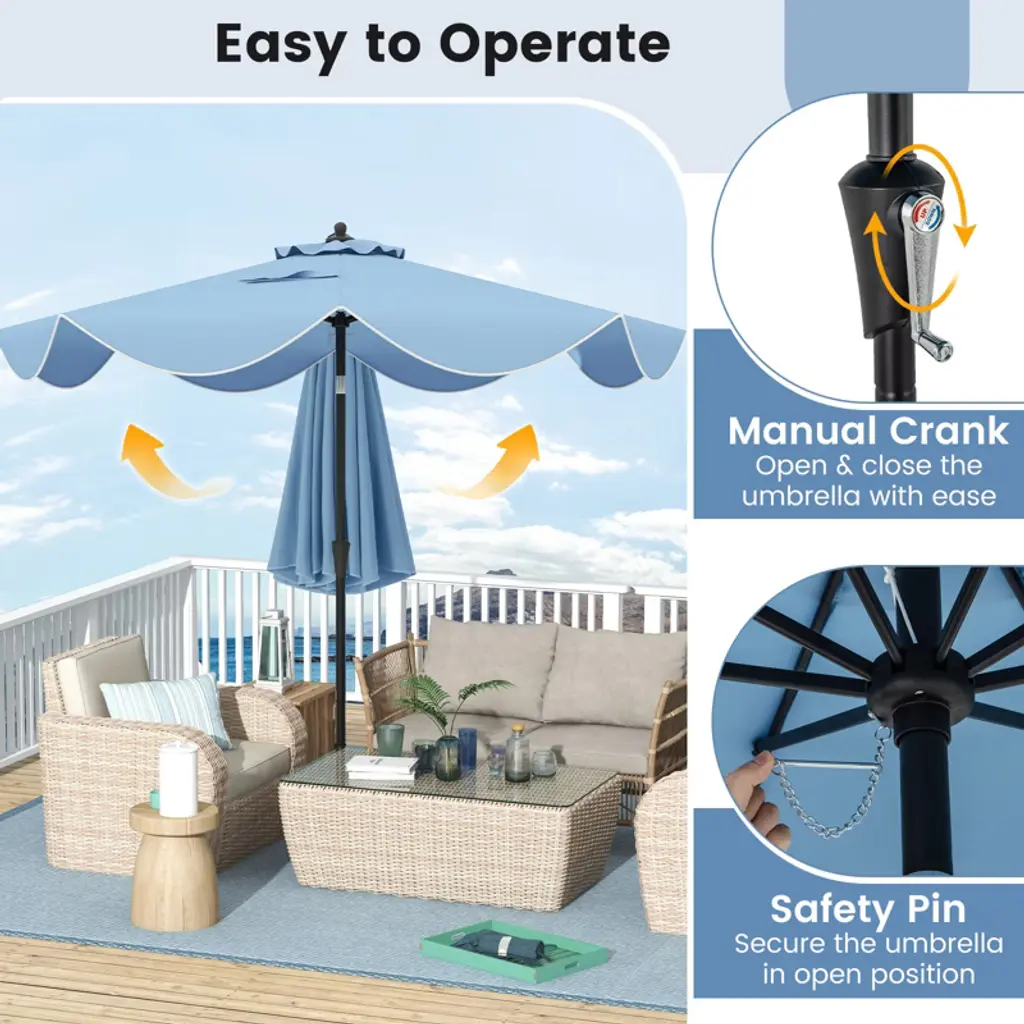 Easy to Operate

Manual Crank
Open & close the umbrella with ease

Safety Pin
Secure the umbrella in open position