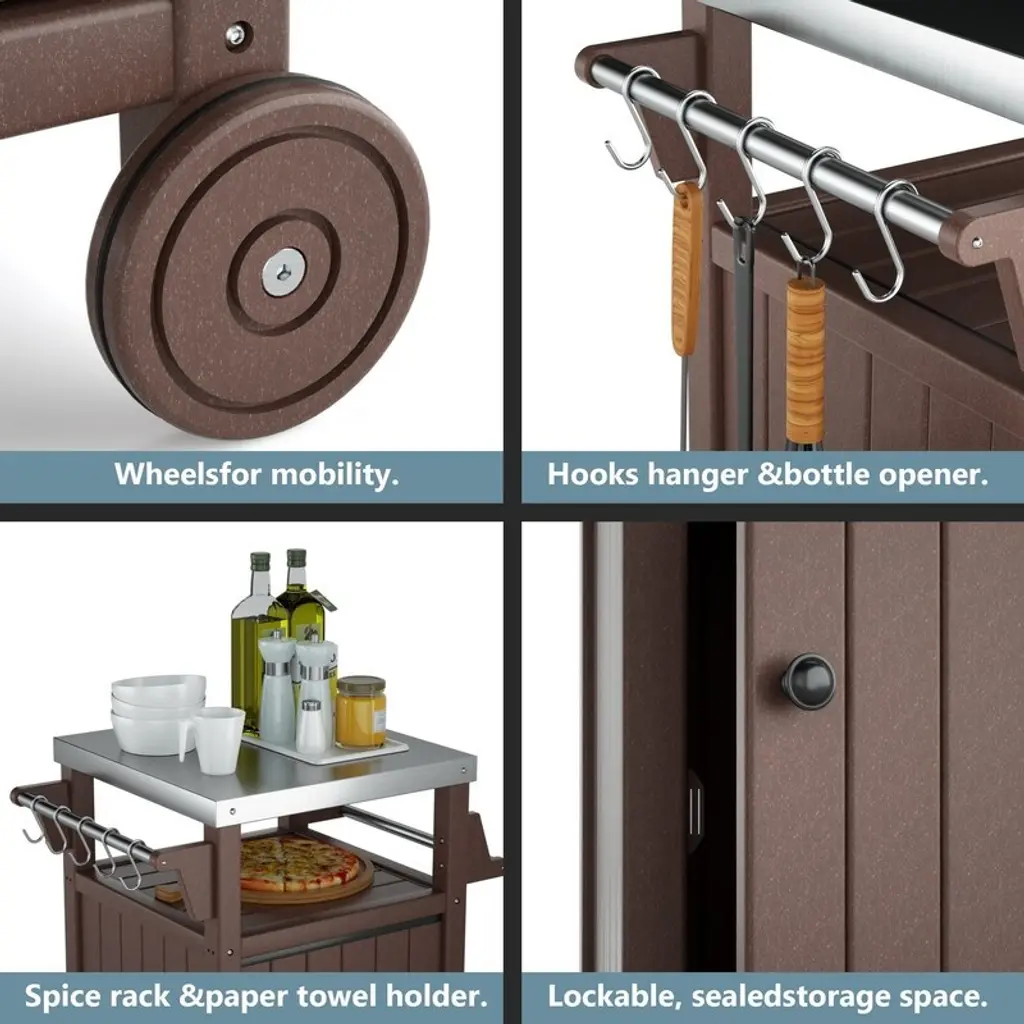 Wheelsfor mobility.

Hooks hanger &bottle opener.

Spice rack &paper towel holder.

Lockable, sealedstorage space.