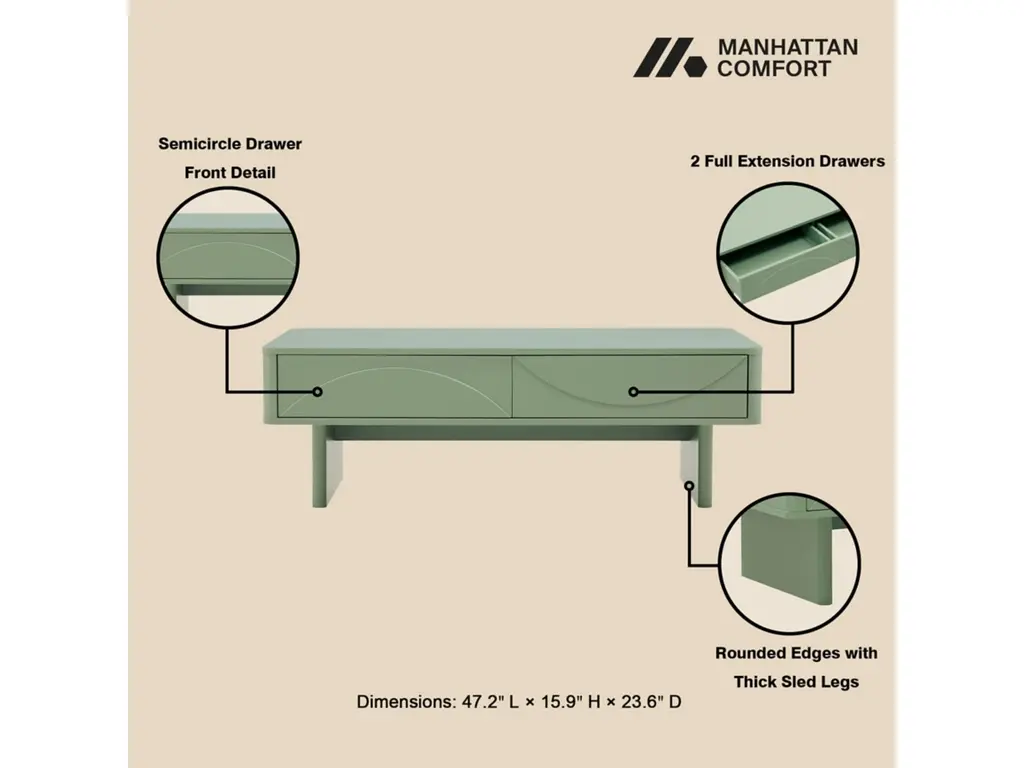 MANHATTAN COMFORT

Semicircle Drawer Front Detail

2 Full Extension Drawers

Rounded Edges with Thick Sled Legs

Dimensions: 47.2" L × 15.9" H × 23.6" D