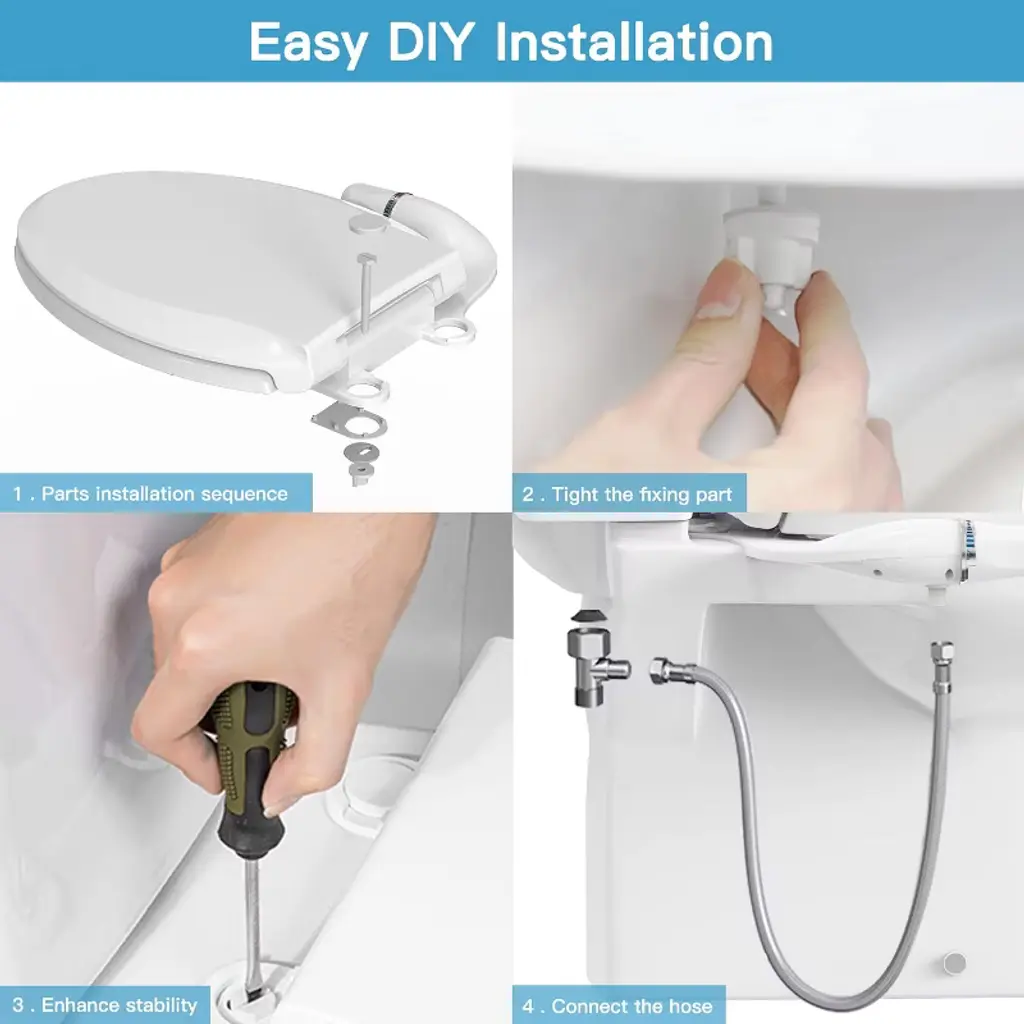 Easy DIY Installation

1 . Parts installation sequence

2 . Tight the fixing part

3 . Enhance stability

4 . Connect the hose