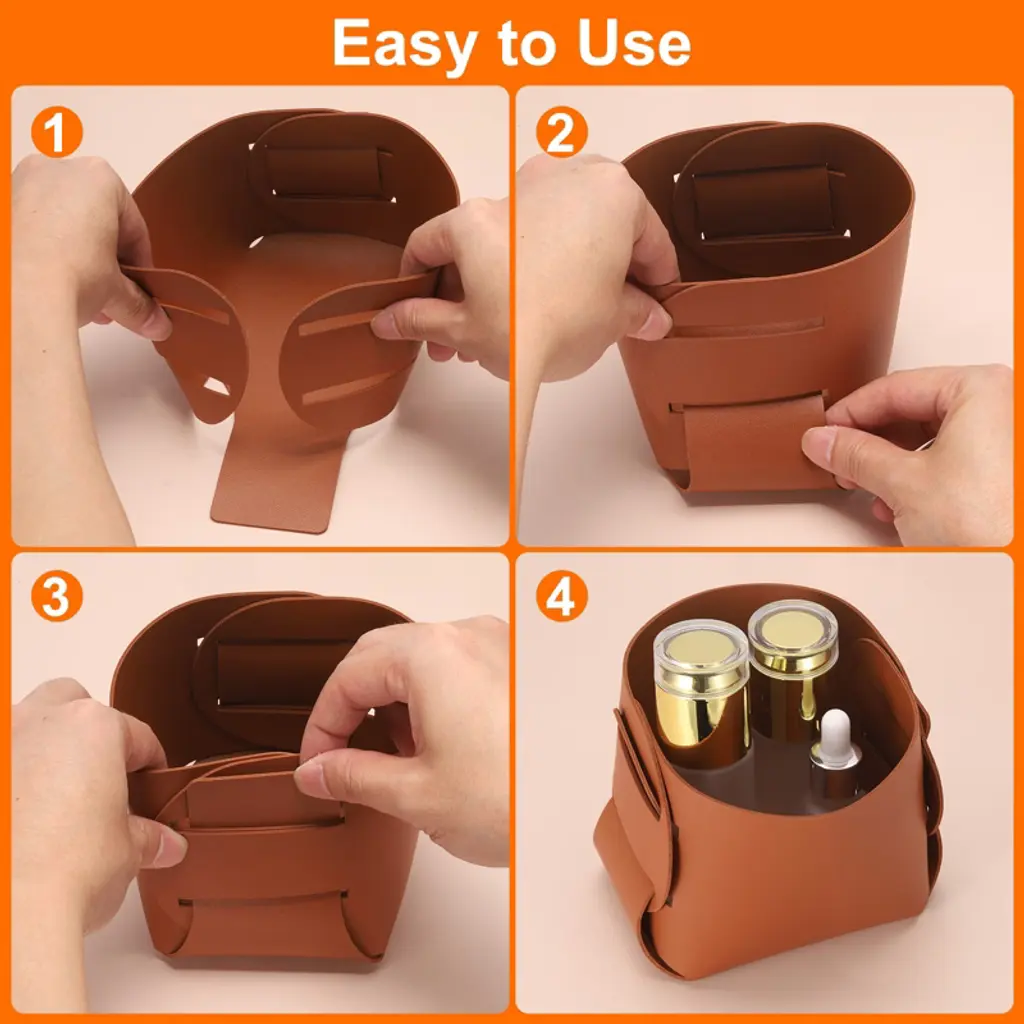 Easy to Use

1

2

3

4