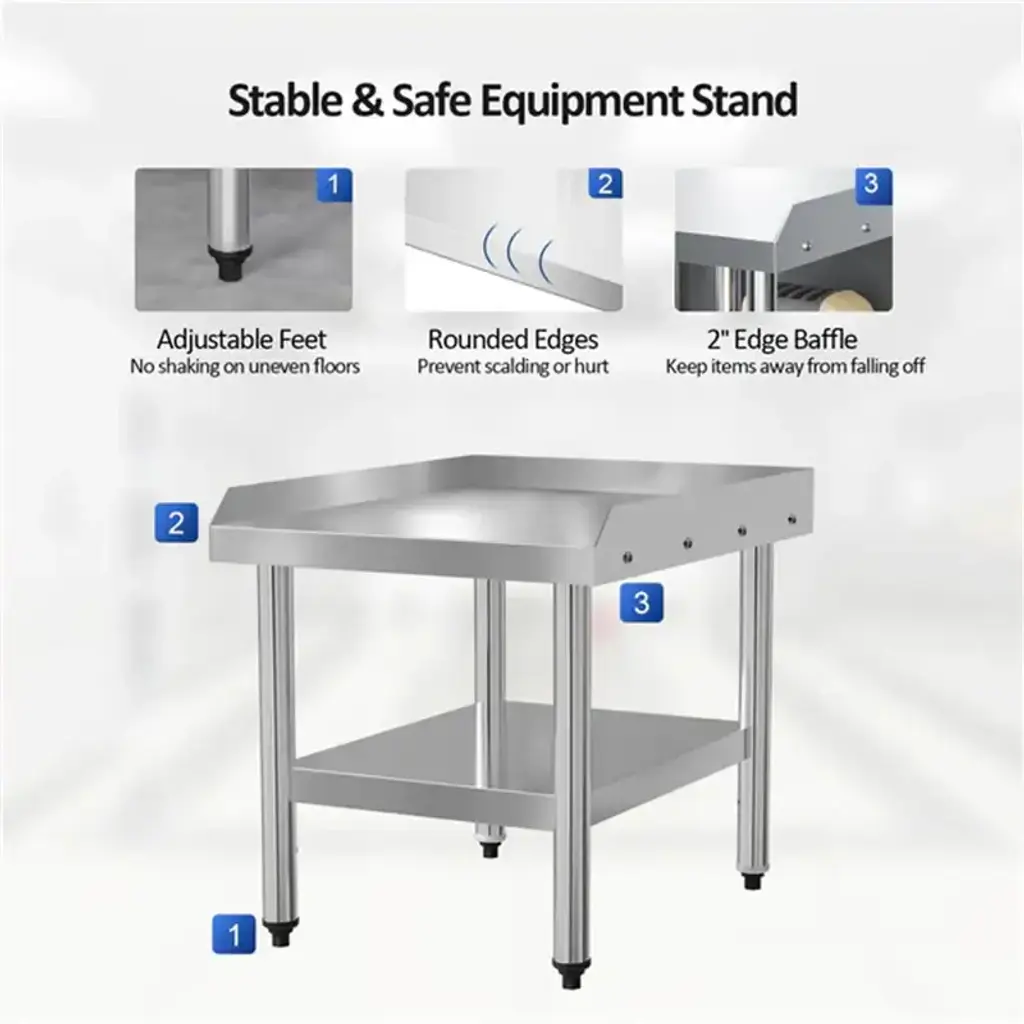 Stable & Safe Equipment Stand

1

Adjustable Feet
No shaking on uneven floors

2

Rounded Edges
Prevent scalding or hurt

3

2" Edge Baffle
Keep items away from falling off

2

3

1