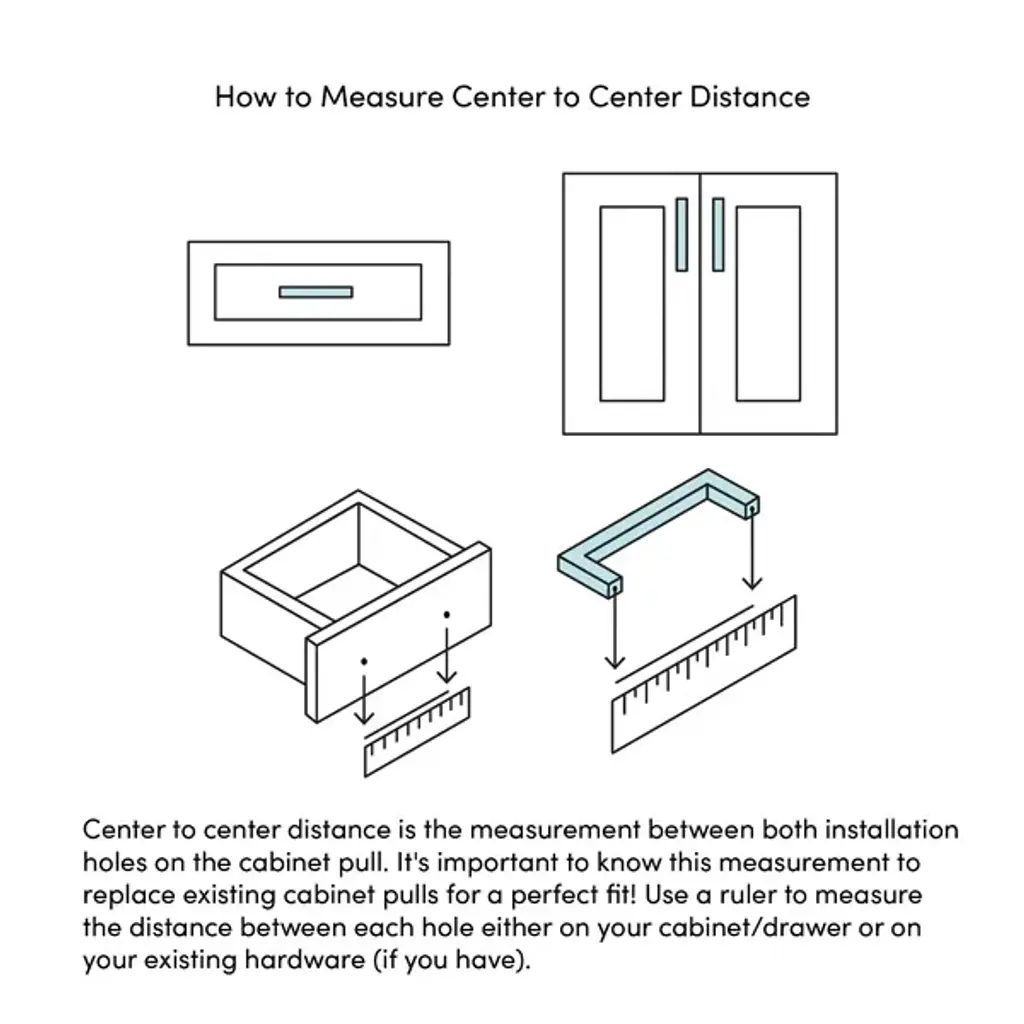 How to Measure Center to Center Distance

Center to center distance is the measurement between both installation holes on the cabinet pull. It's important to know this measurement to replace existing cabinet pulls for a perfect fit! Use a ruler to measure the distance between each hole either on your cabinet/drawer or on your existing hardware (if you have).