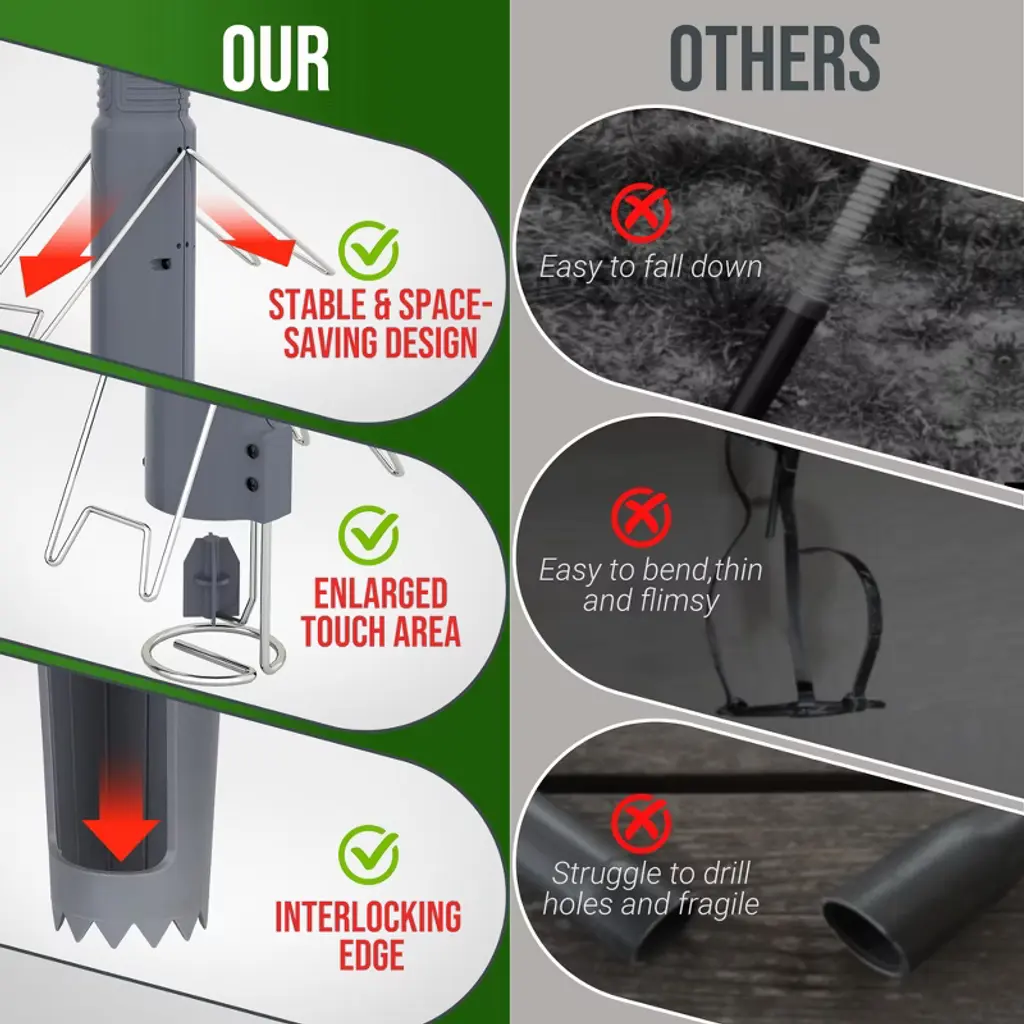 OUR

STABLE & SPACE-SAVING DESIGN

ENLARGED TOUCH AREA

INTERLOCKING EDGE

OTHERS

Easy to fall down

Easy to bend,thin and flimsy

Struggle to drill holes and fragile