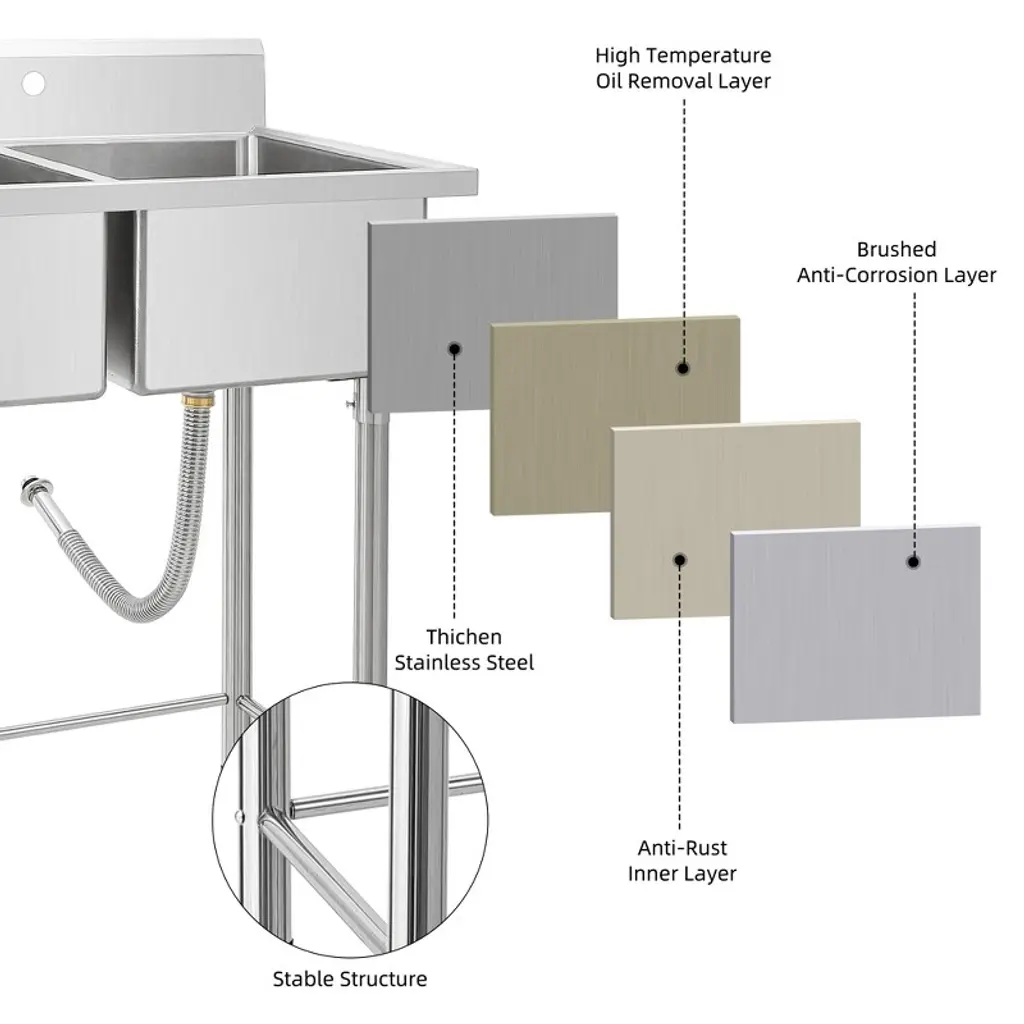 High Temperature Oil Removal Layer

Brushed Anti-Corrosion Layer

Thichen Stainless Steel

Anti-Rust Inner Layer

Stable Structure