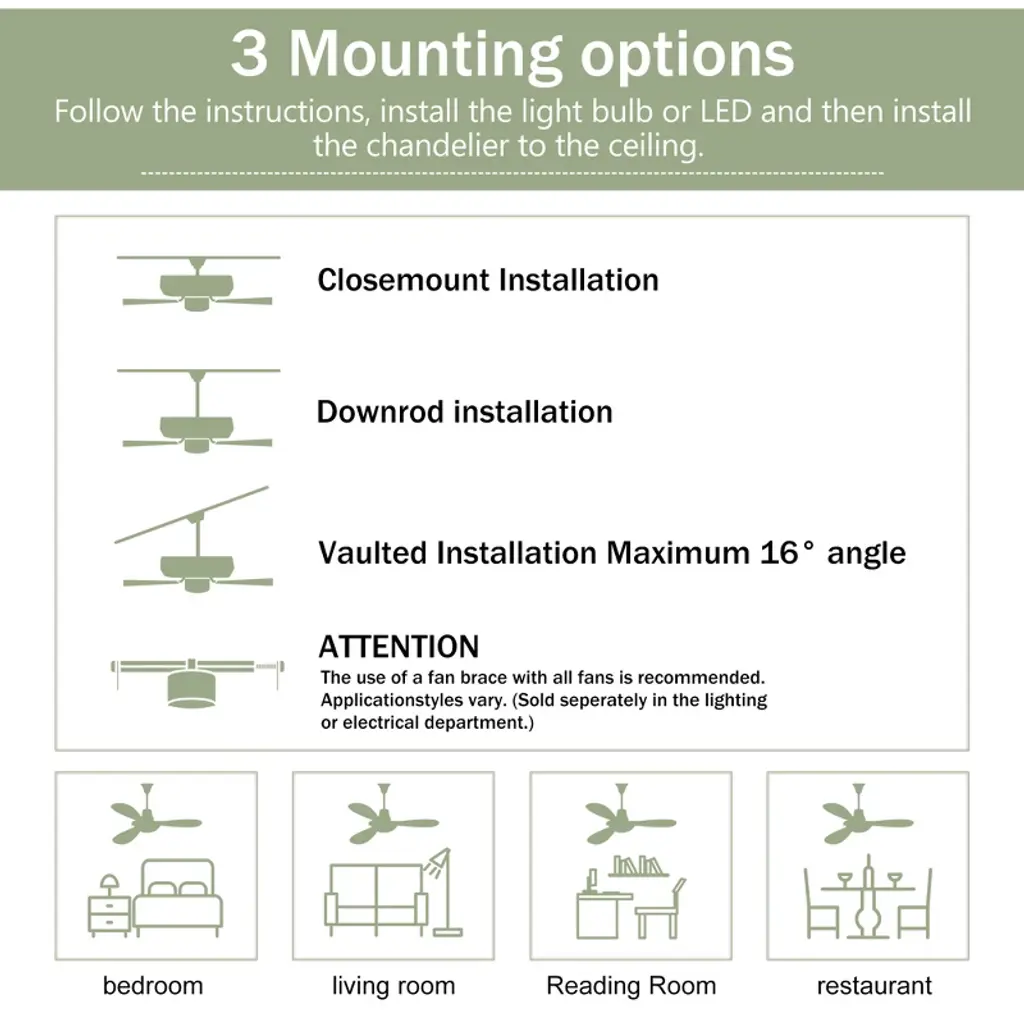 3 Mounting options

Follow the instructions, install the light bulb or LED and then install the chandelier to the ceiling.

Closemount Installation

Downrod installation

Vaulted Installation Maximum 16° angle

ATTENTION
The use of a fan brace with all fans is recommended. Applicationstyles vary. (Sold seperately in the lighting or electrical department.)

bedroom

living room

Reading Room

restaurant