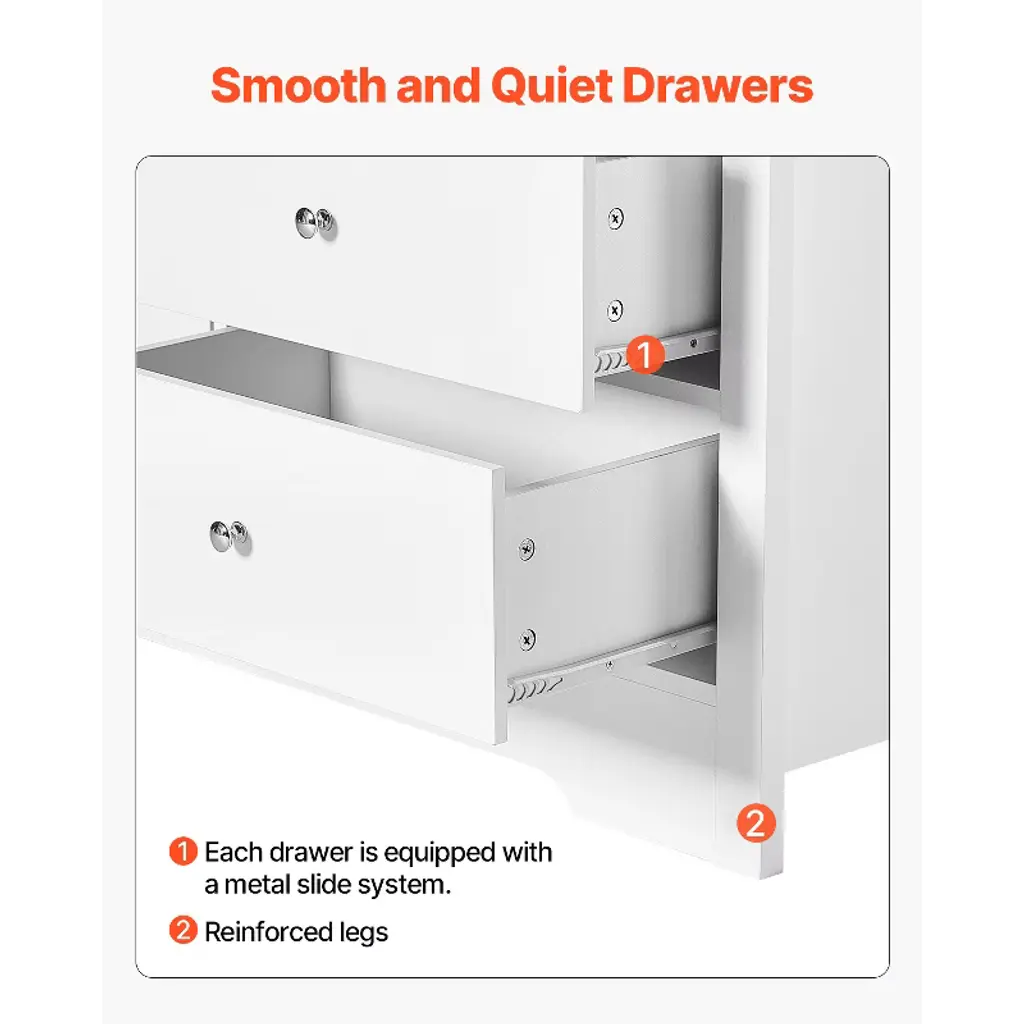 Smooth and Quiet Drawers

1

2

1 Each drawer is equipped with a metal slide system.

2 Reinforced legs