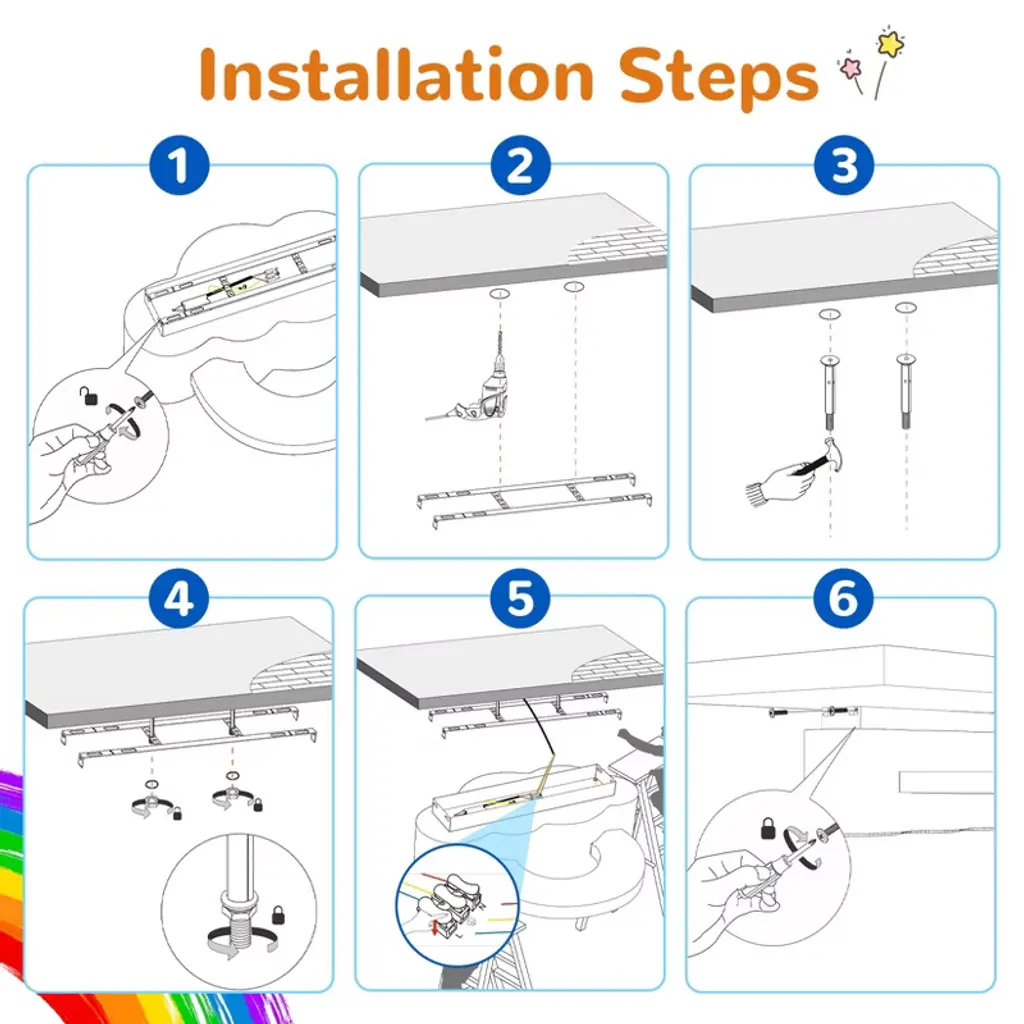 Installation Steps

1

2

3

4

5

6