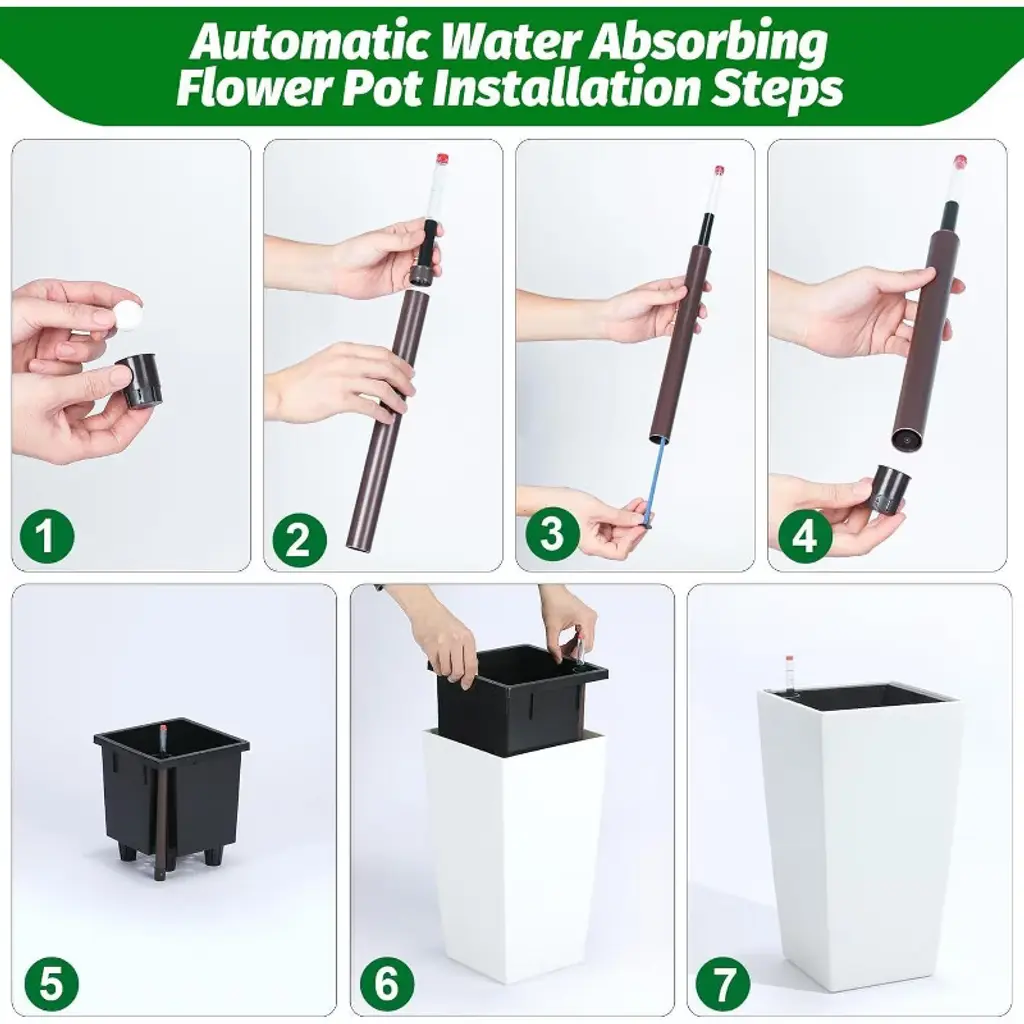 Automatic Water Absorbing Flower Pot Installation Steps

1

2

3

4

5

6

7