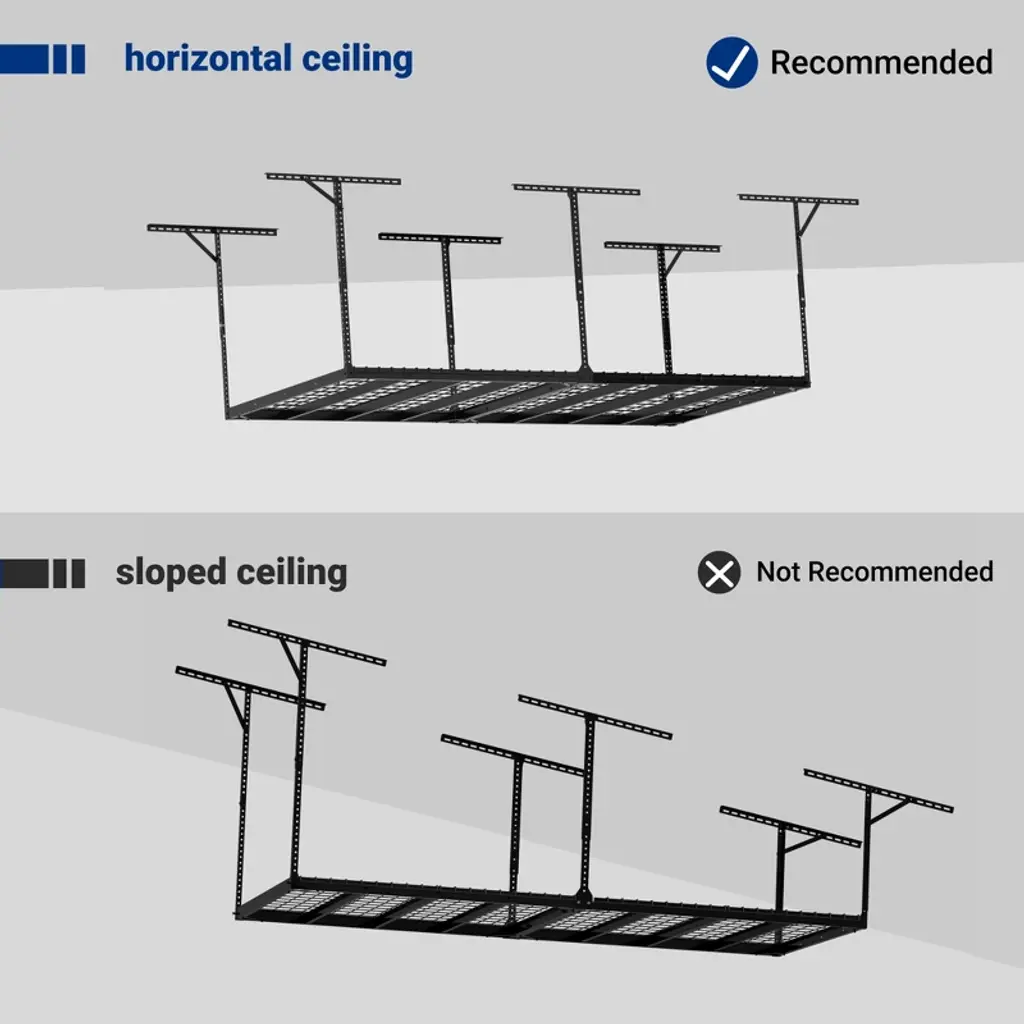 horizontal ceiling

Recommended

sloped ceiling

Not Recommended