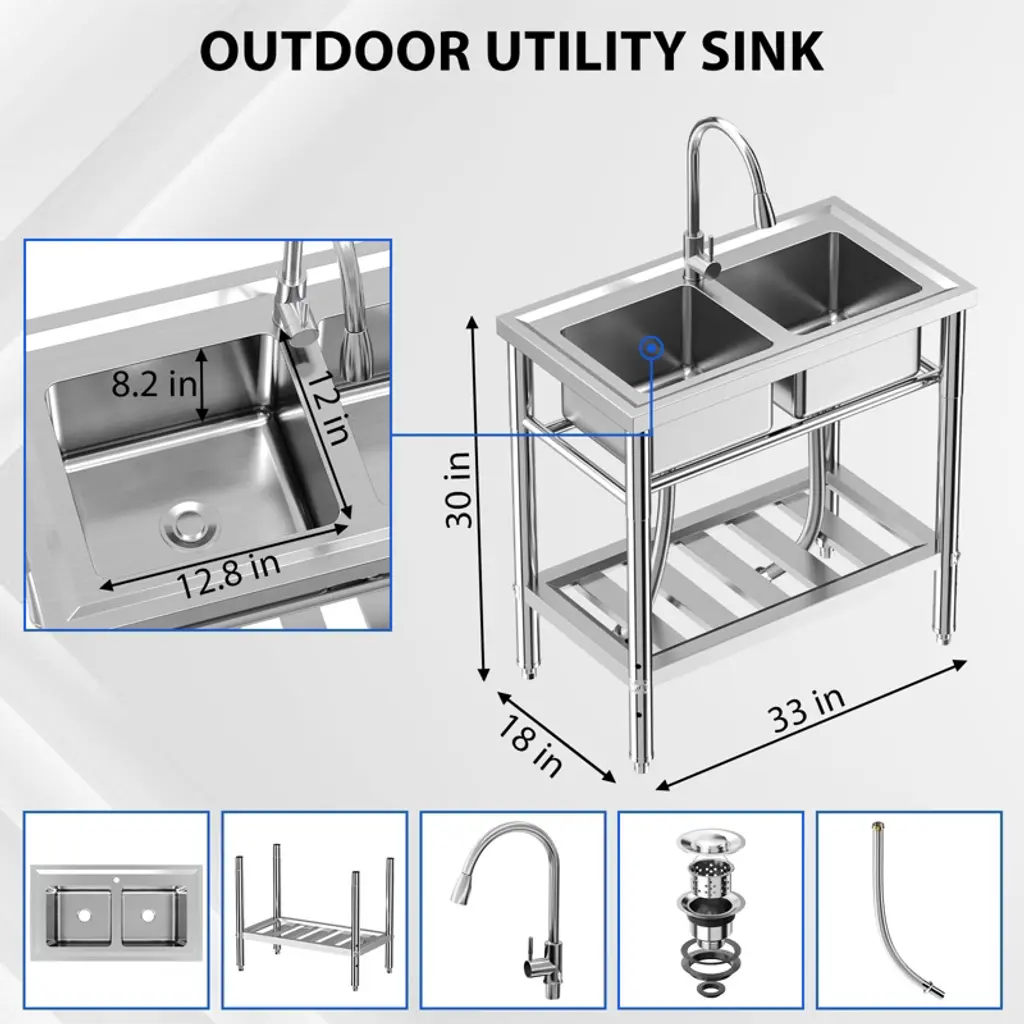 OUTDOOR UTILITY SINK

8.2 in
12 in
12.8 in

30 in
18 in
33 in