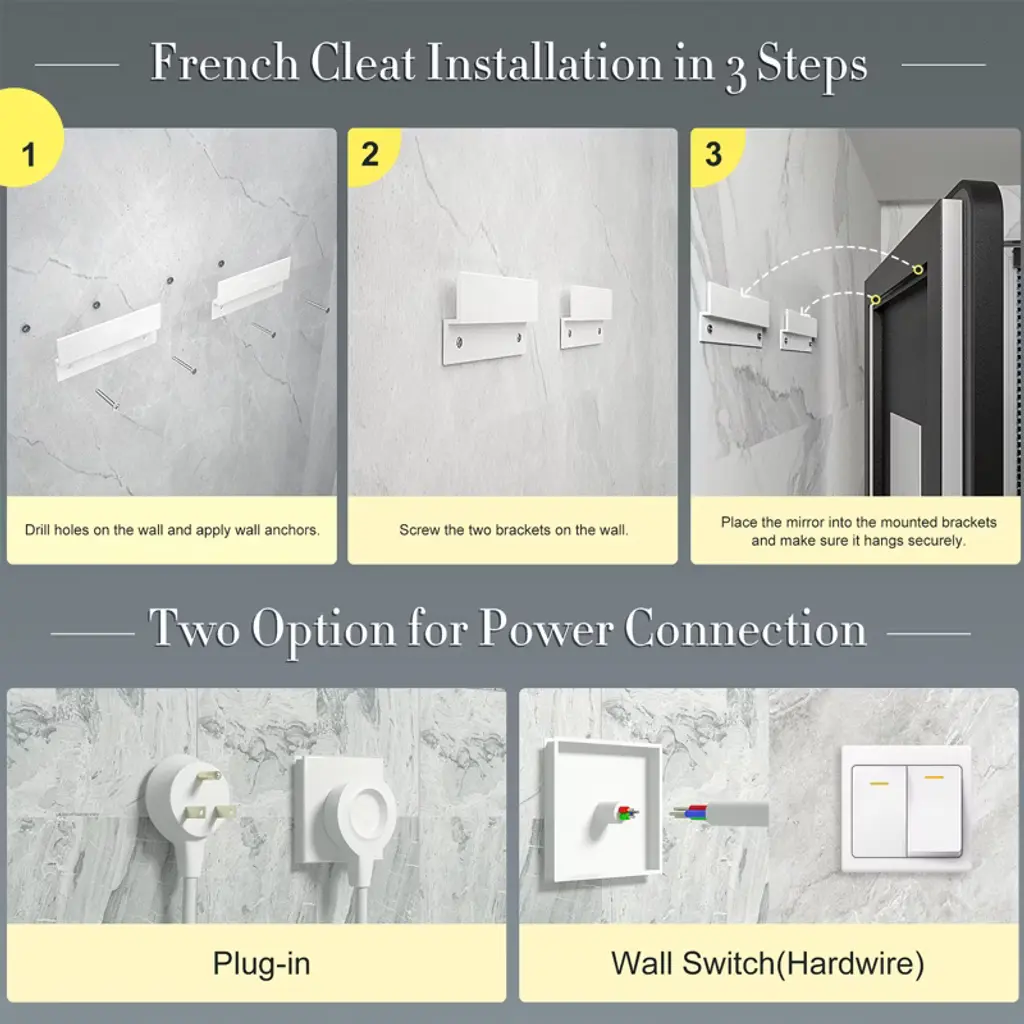 French Cleat Installation in 3 Steps

1

Drill holes on the wall and apply wall anchors.

2

Screw the two brackets on the wall.

3

Place the mirror into the mounted brackets and make sure it hangs securely.

Two Option for Power Connection

Plug-in

Wall Switch(Hardwire)