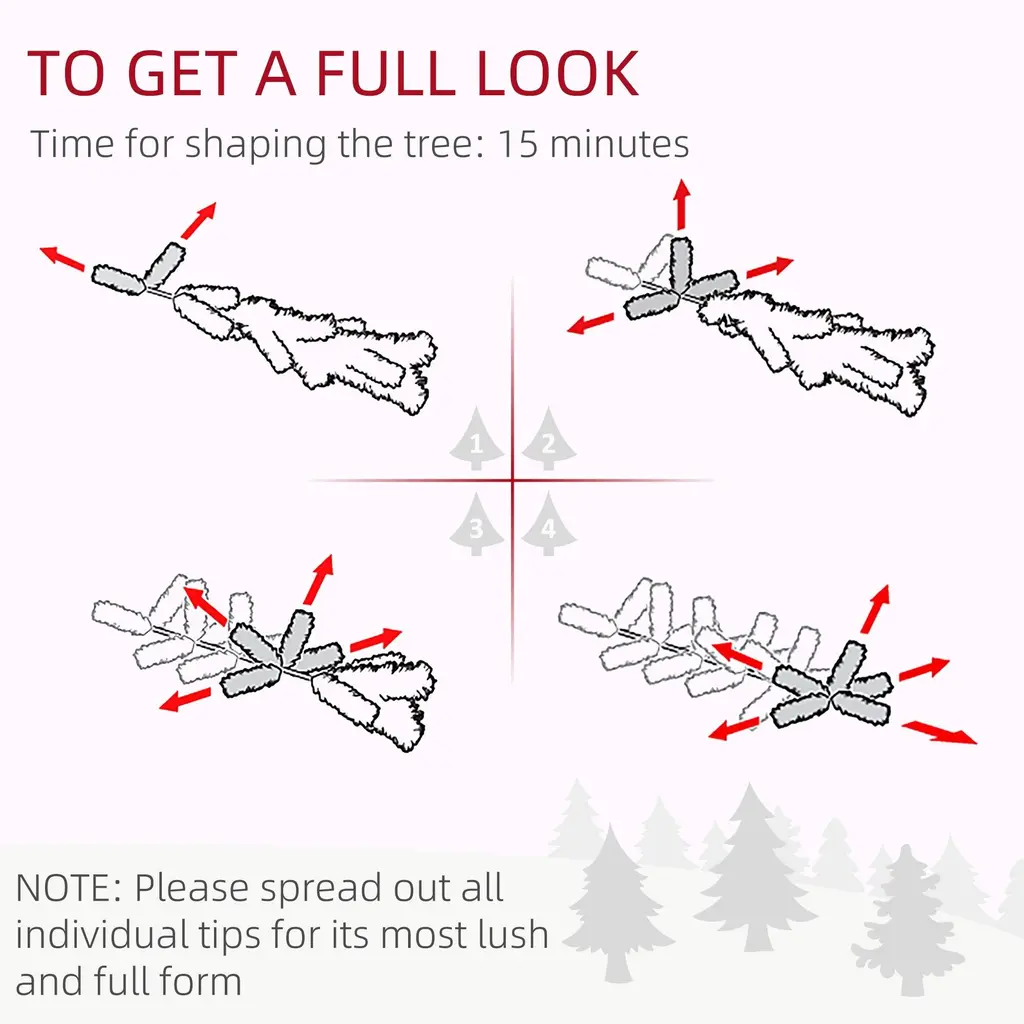 TO GET A FULL LOOK

Time for shaping the tree: 15 minutes

1 2

3 4

NOTE: Please spread out all individual tips for its most lush and full form