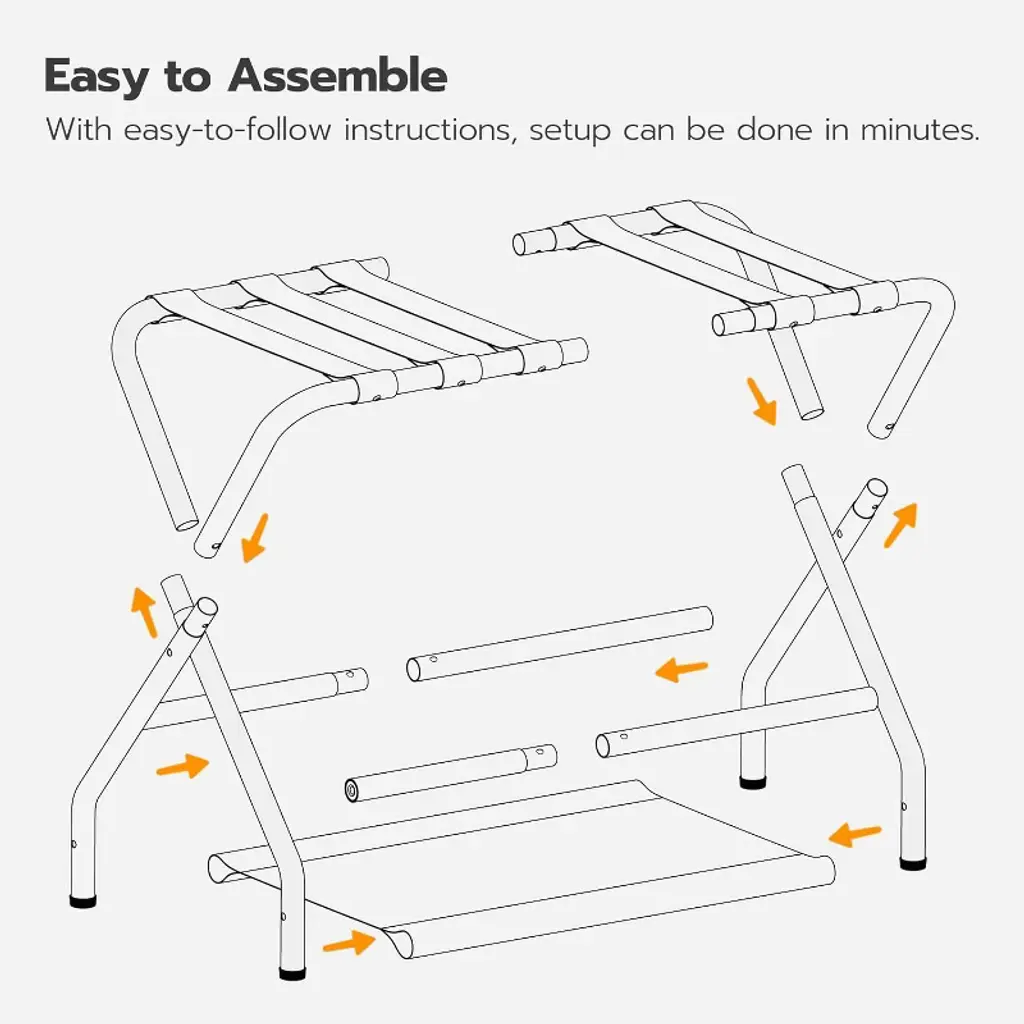 Easy to Assemble

With easy-to-follow instructions, setup can be done in minutes.