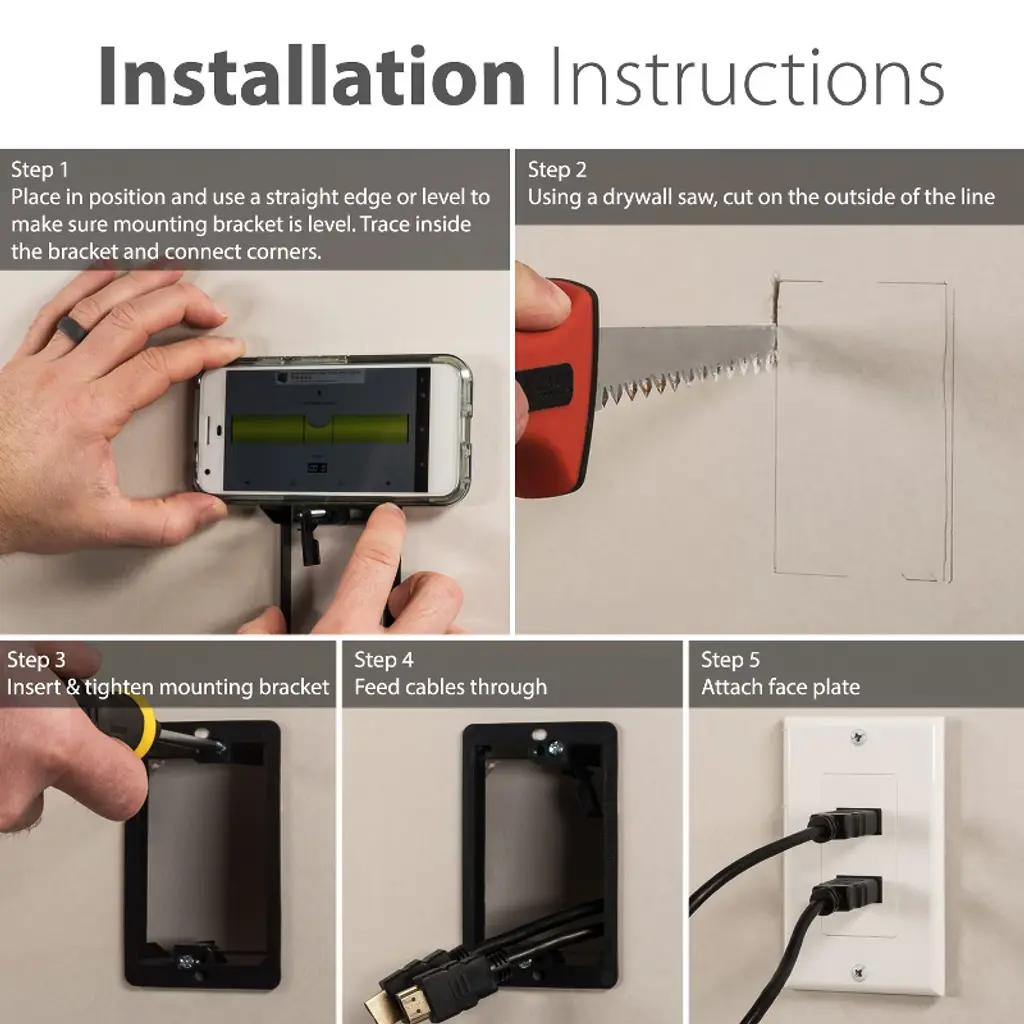 Installation Instructions

Step 1
Place in position and use a straight edge or level to make sure mounting bracket is level. Trace inside the bracket and connect corners.

Step 2
Using a drywall saw, cut on the outside of the line

Step 3
Insert & tighten mounting bracket

Step 4
Feed cables through

Step 5
Attach face plate