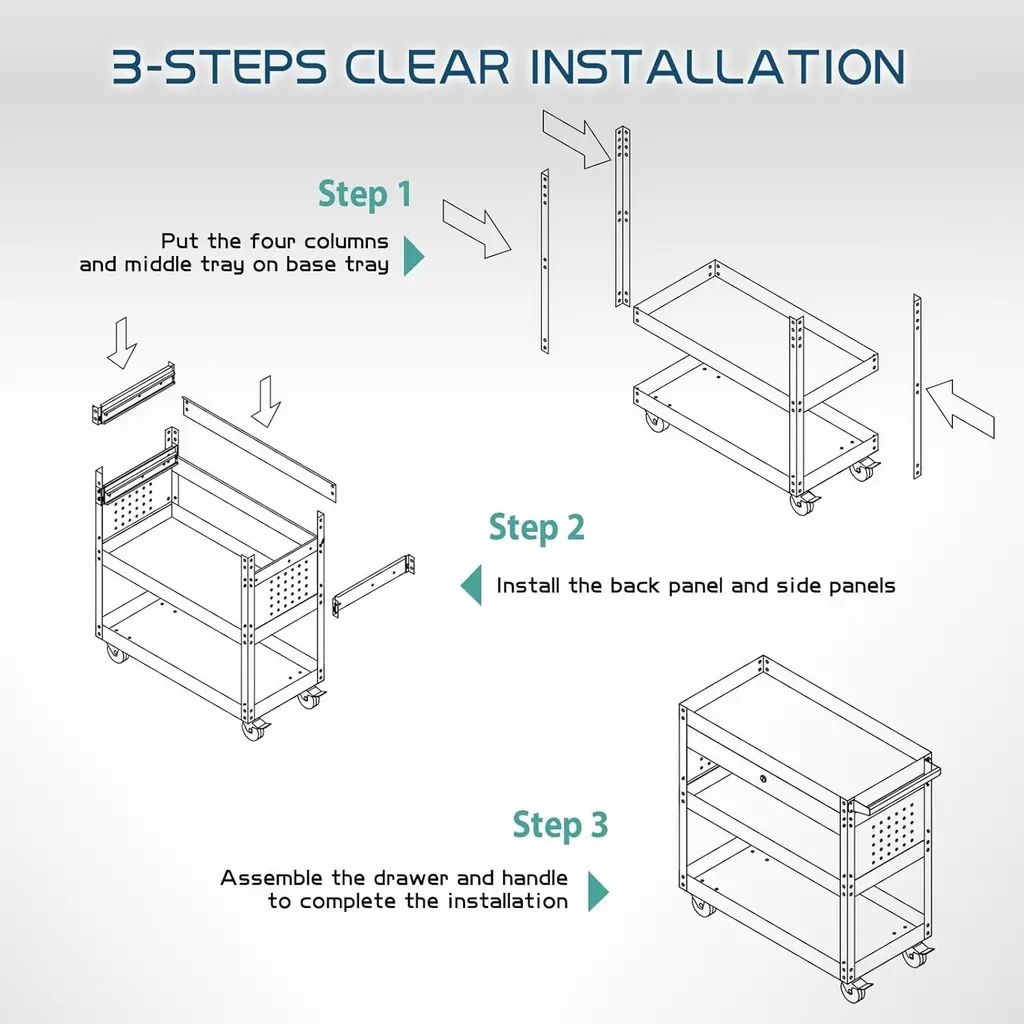 3-STEPS CLEAR INSTALLATION

Step 1

Put the four columns and middle tray on base tray

Step 2

Install the back panel and side panels

Step 3

Assemble the drawer and handle to complete the installation