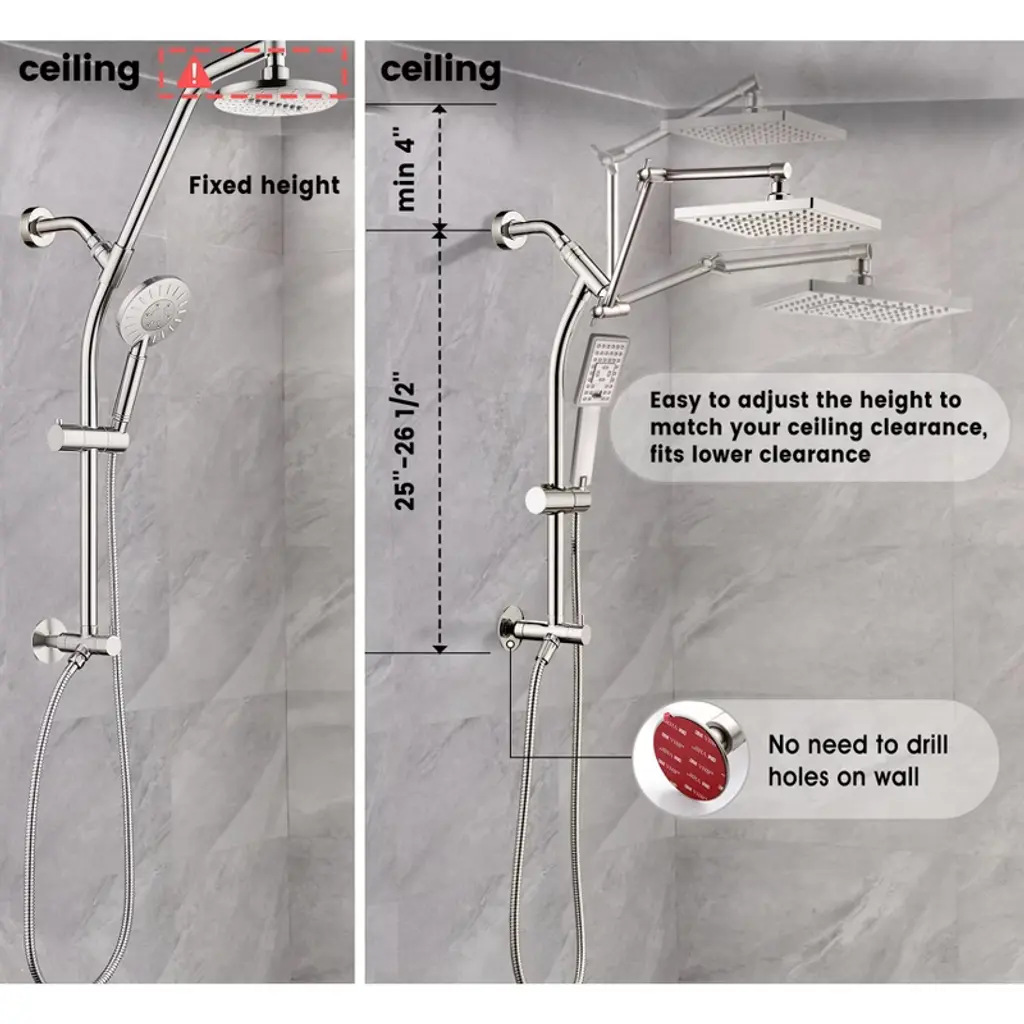 ceiling

Fixed height

ceiling

min 4"

25"-26 1/2"

Easy to adjust the height to match your ceiling clearance, fits lower clearance

No need to drill holes on wall